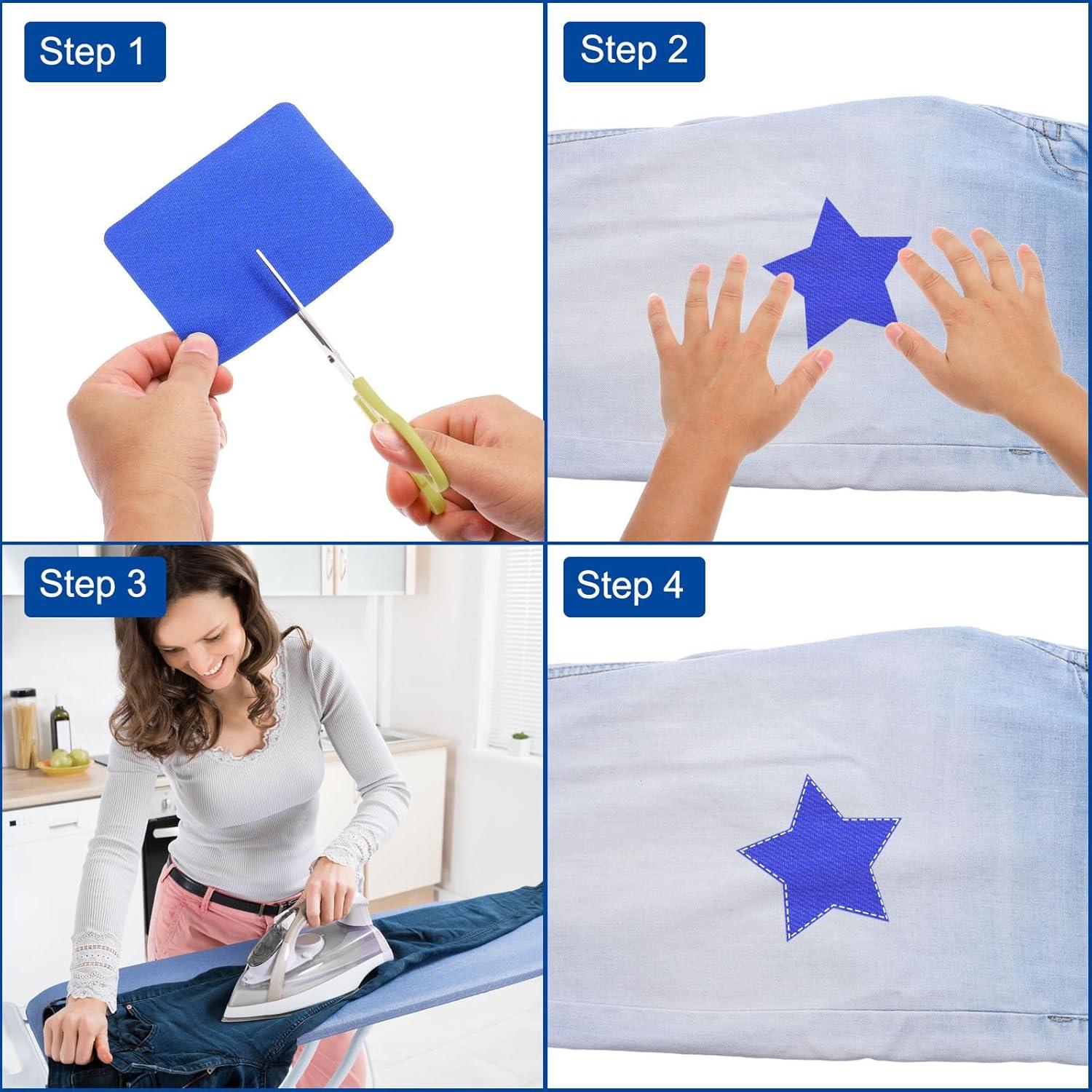 Step 1

Step 2

Step 3

Step 4