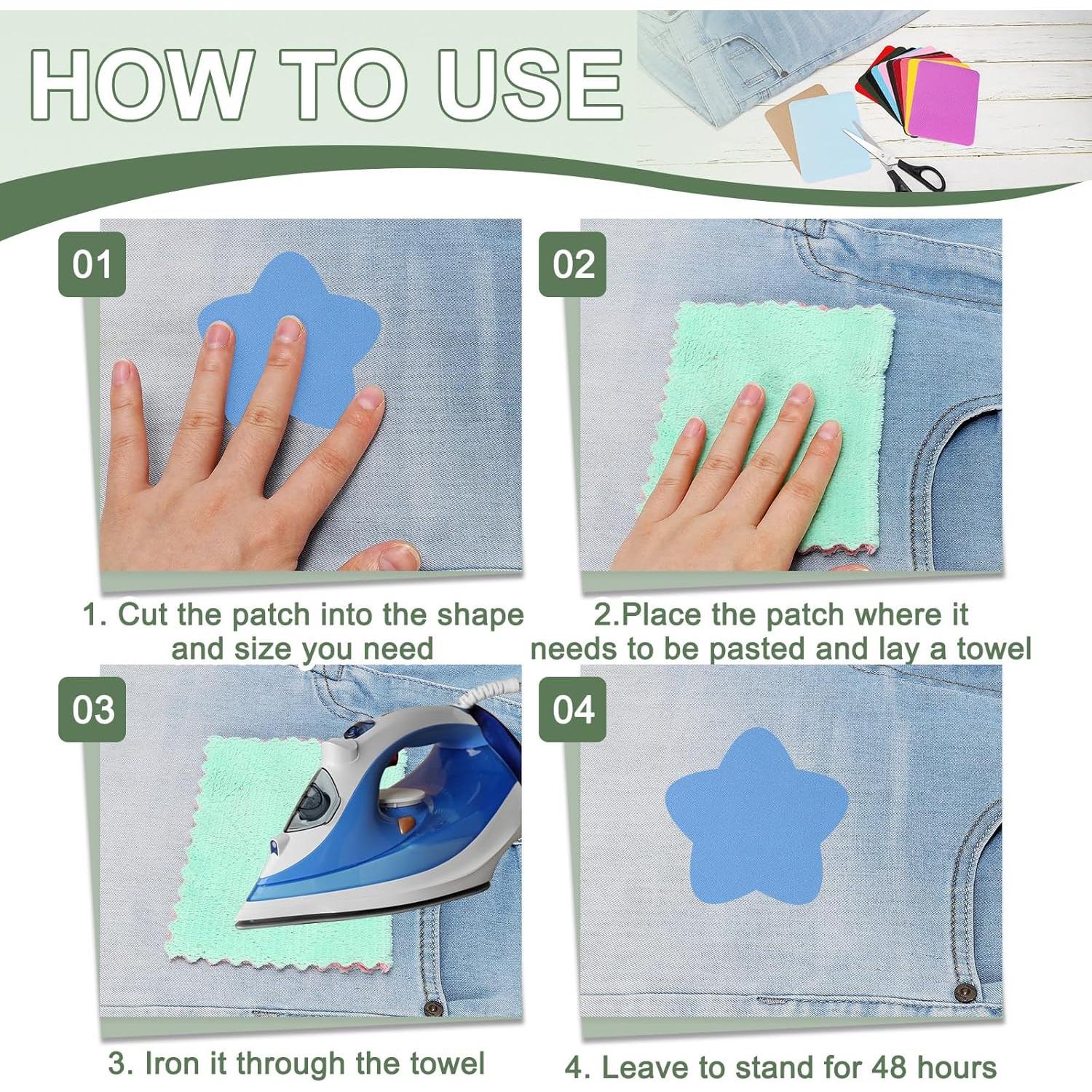 HOW TO USE

01

1. Cut the patch into the shape and size you need

02

2.Place the patch where it needs to be pasted and lay a towel

03

3. Iron it through the towel

04

4. Leave to stand for 48 hours