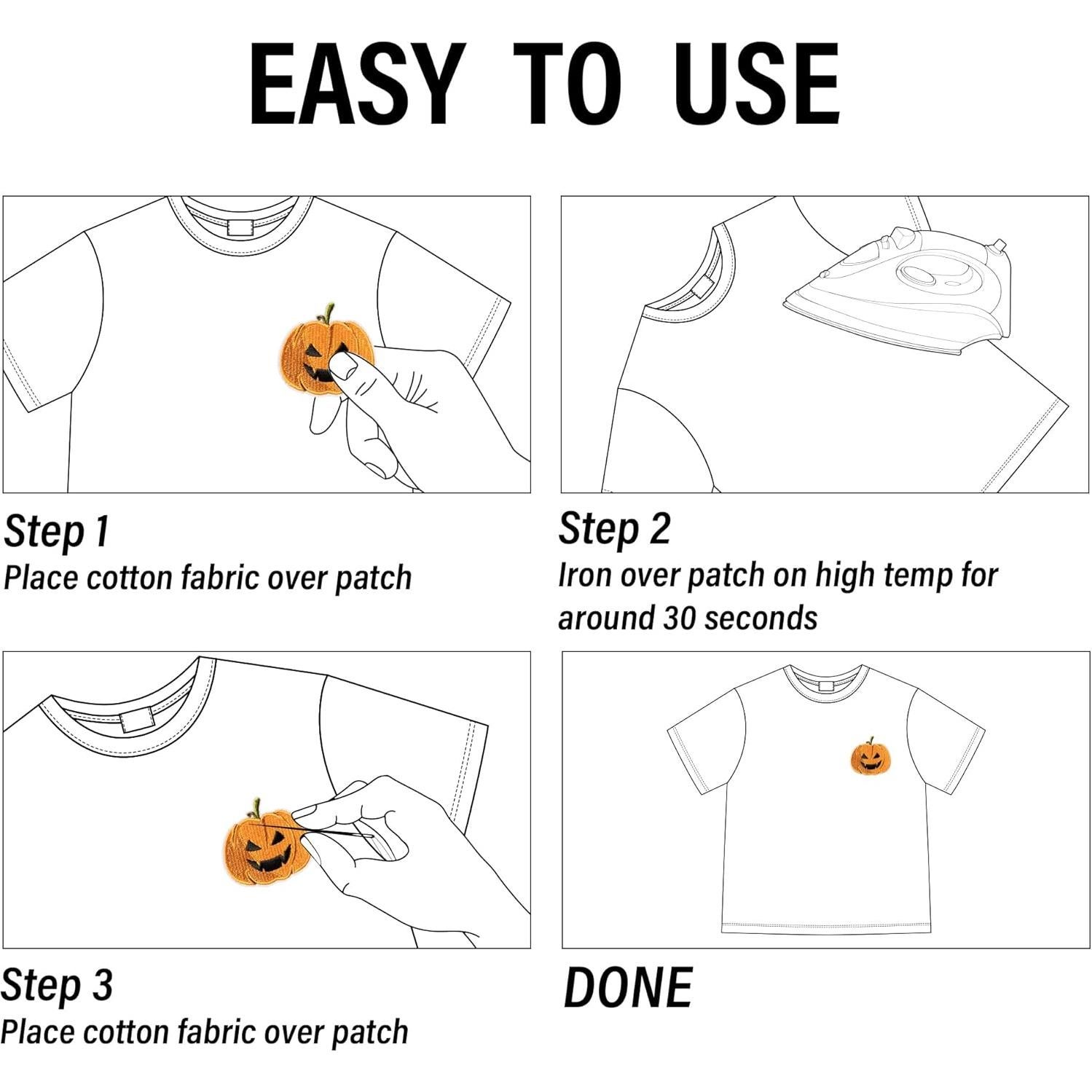 EASY TO USE

Step 1
Place cotton fabric over patch

Step 2
Iron over patch on high temp for around 30 seconds

Step 3
Place cotton fabric over patch

DONE