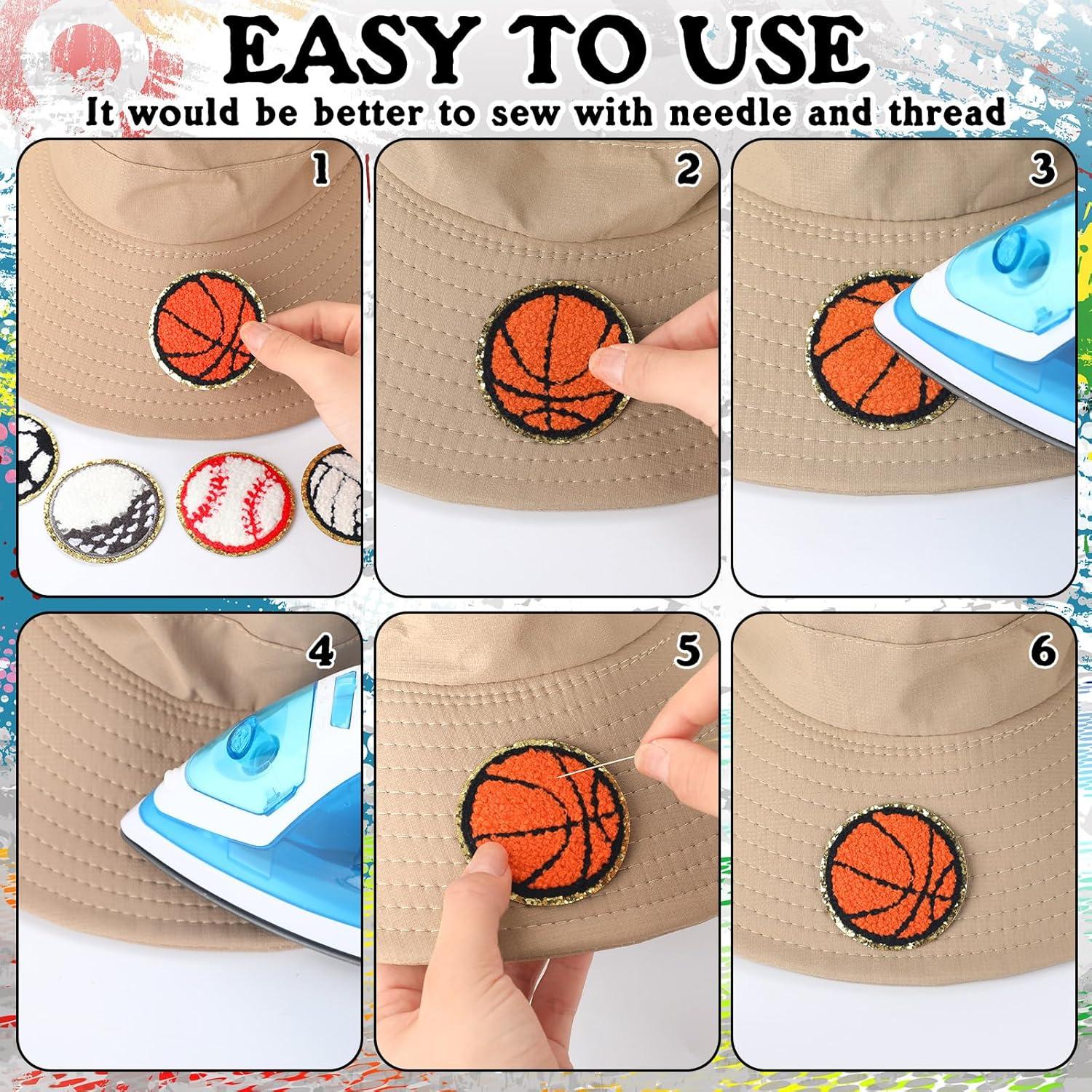 EASY TO USE

It would be better to sew with needle and thread

1

2

3

4

5

6