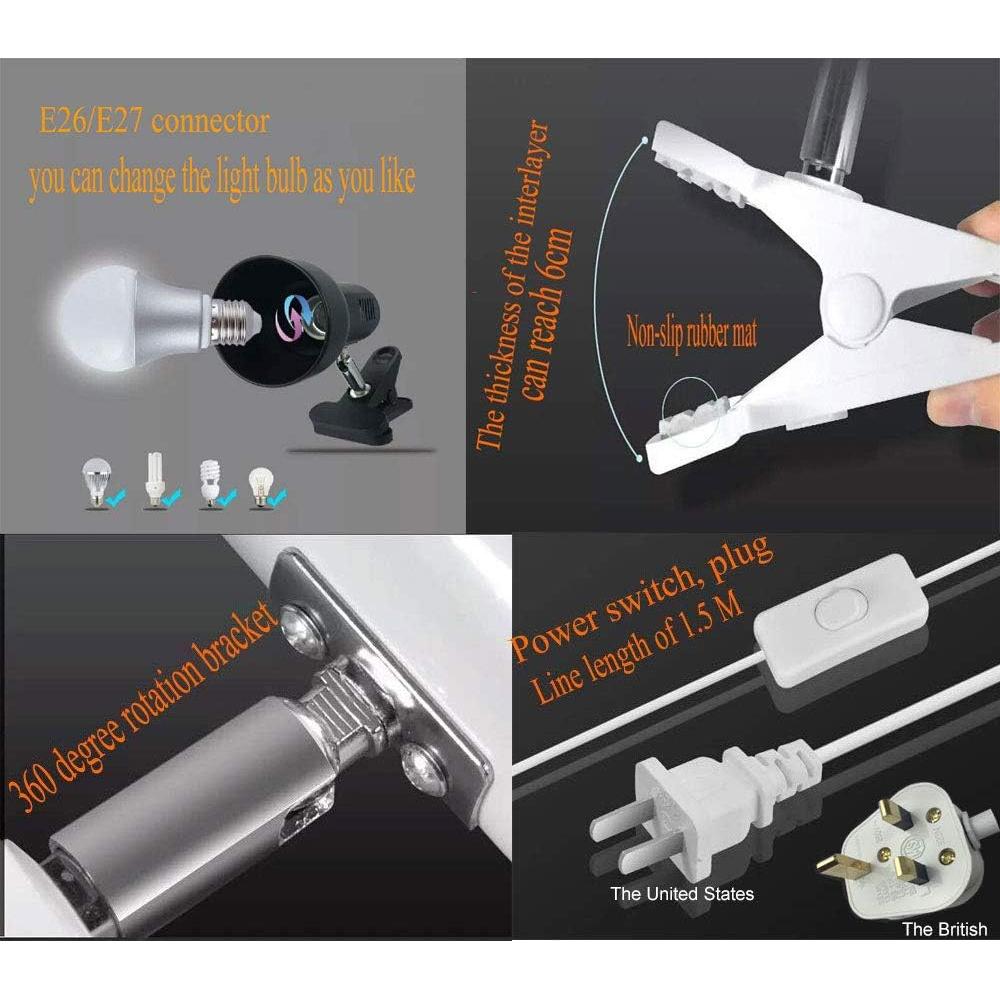 E26/E27 connector
you can change the light bulb as you like

The thickness of the interlayer can reach 6cm

Non-slip rubber mat

360 degree rotation bracket

Power switch, plug
Line length of 1.5 M

The United States

The British