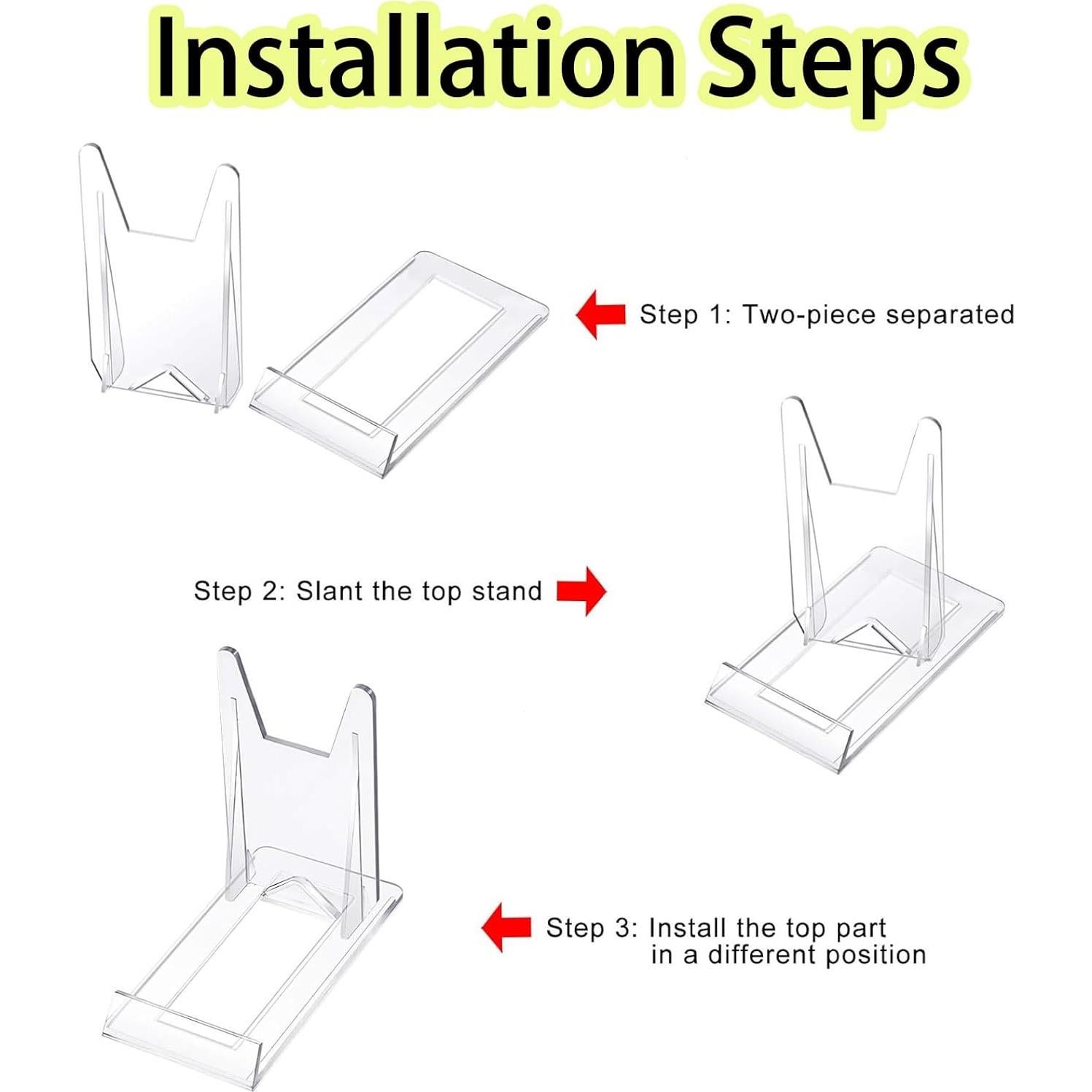 Installation Steps

Step 1: Two-piece separated

Step 2: Slant the top stand

Step 3: Install the top part in a different position