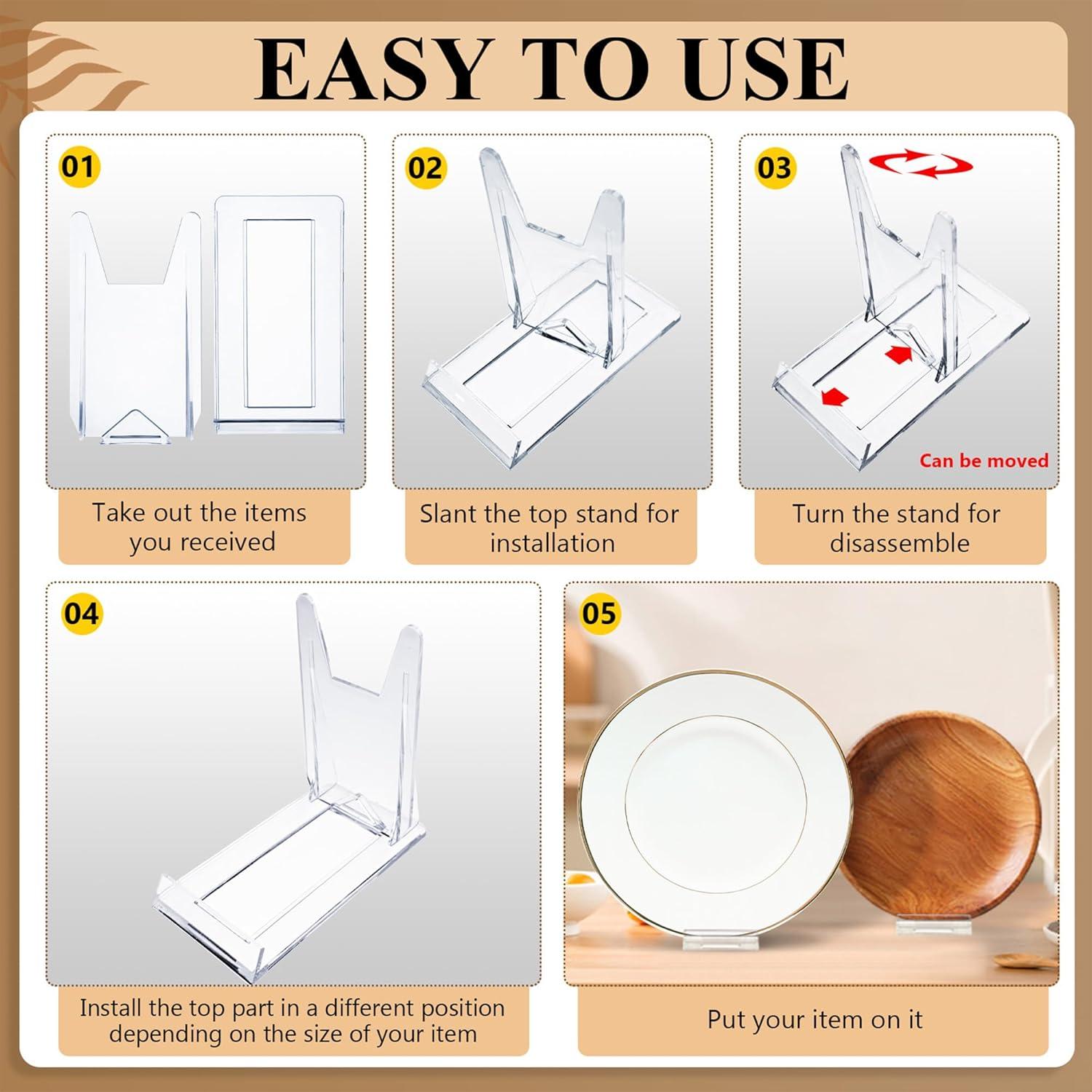 EASY TO USE

01

Take out the items you received

02

Slant the top stand for installation

03

Can be moved

Turn the stand for disassemble

04

Install the top part in a different position depending on the size of your item

05

Put your item on it