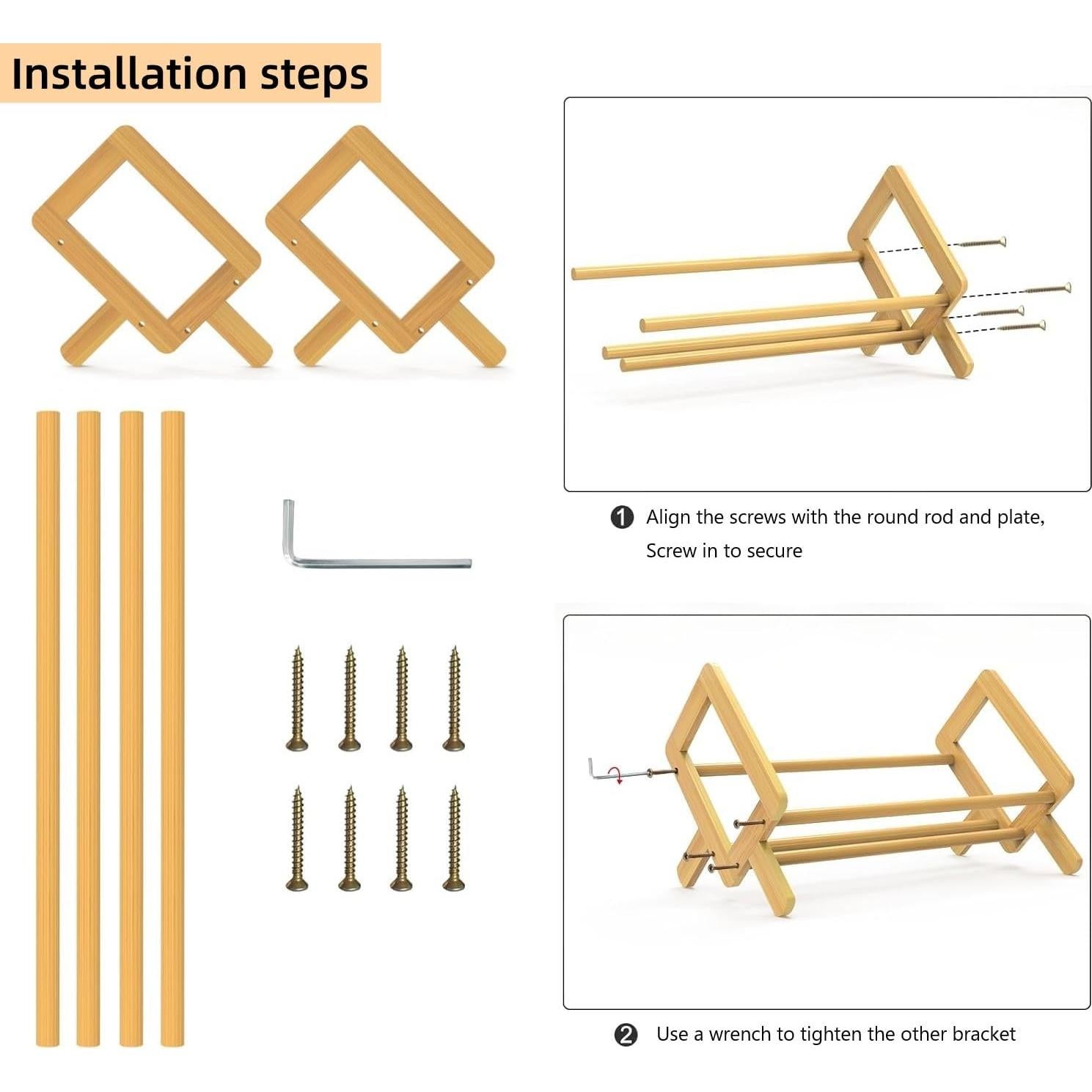 Installation steps

❶ Align the screws with the round rod and plate, Screw in to secure

❷ Use a wrench to tighten the other bracket