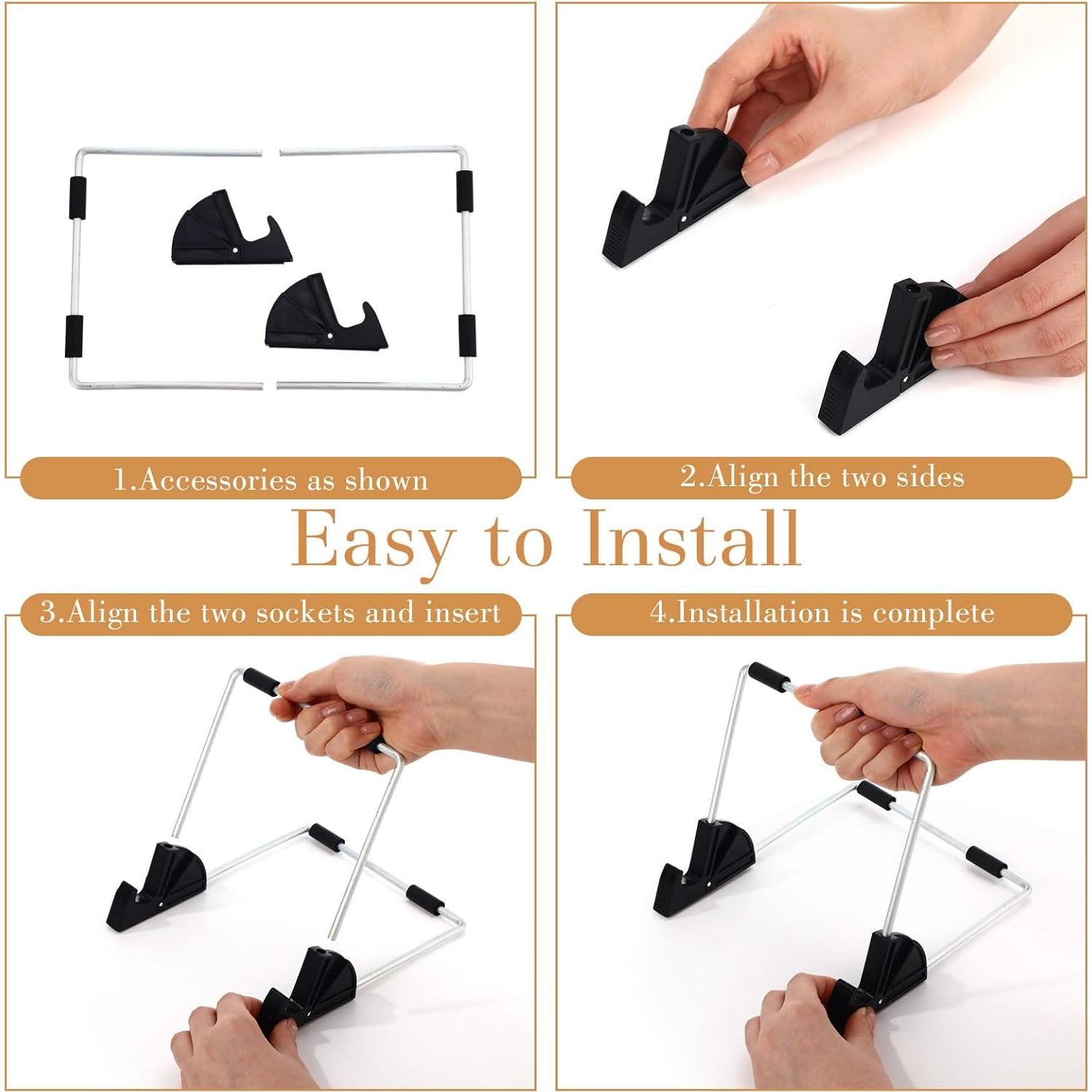 1.Accessories as shown

2.Align the two sides

Easy to Install

3.Align the two sockets and insert

4.Installation is complete