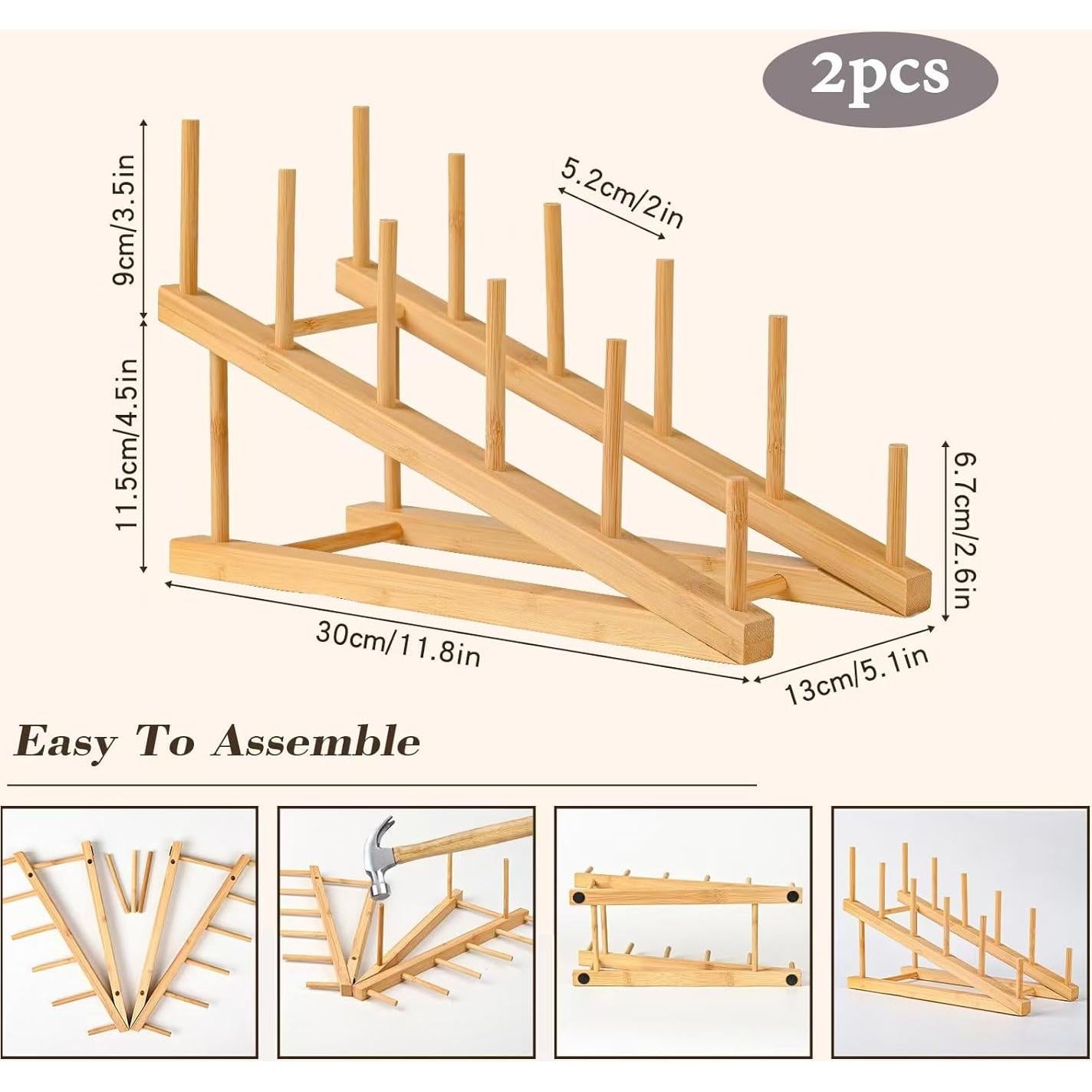 2pcs

9cm/3.5in

5.2cm/2in

11.5cm/4.5in

6.7cm/2.6in

30cm/11.8in

13cm/5.1in

Easy To Assemble