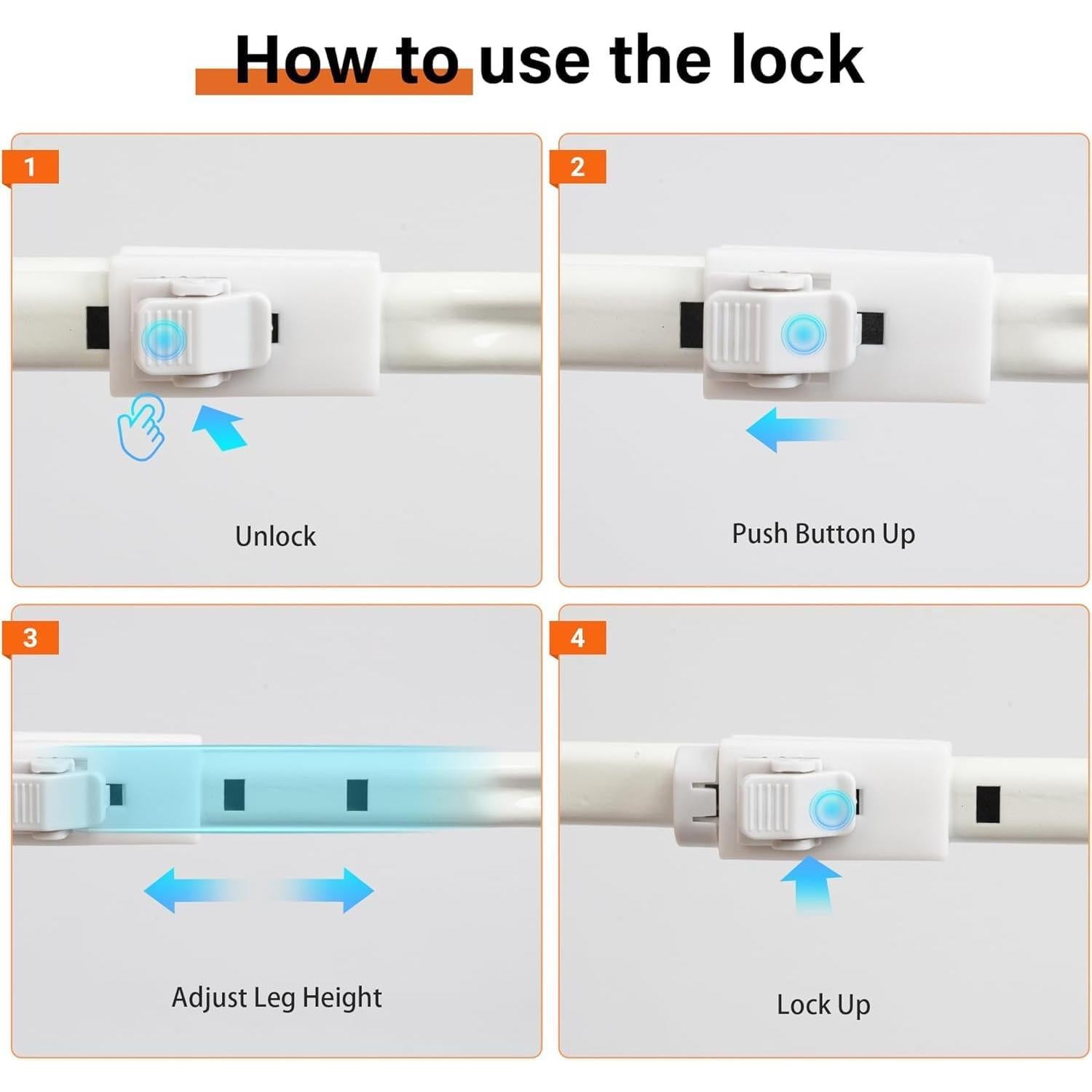 How to use the lock

1

Unlock

2

Push Button Up

3

Adjust Leg Height

4

Lock Up