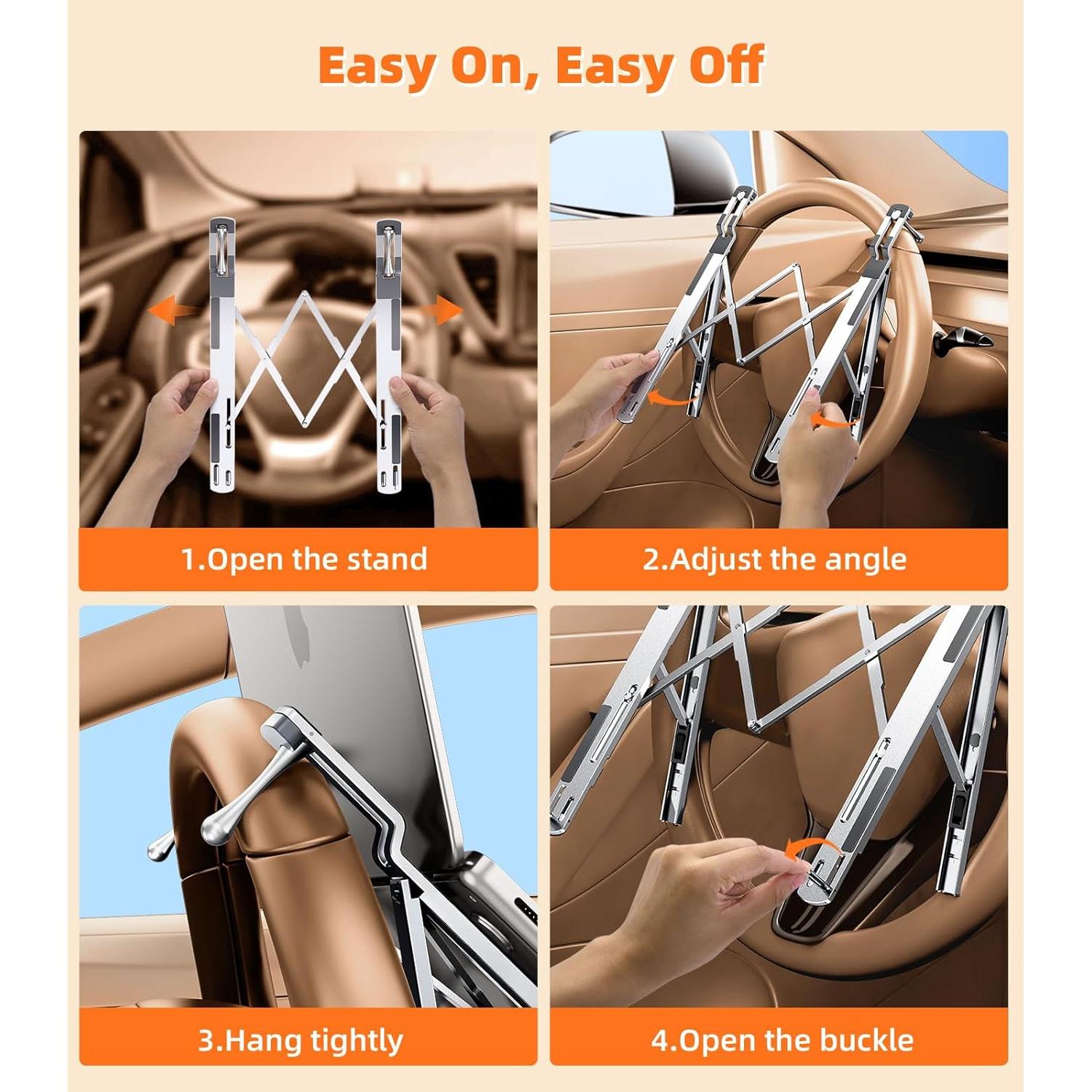 Easy On, Easy Off

1.Open the stand

2.Adjust the angle

3.Hang tightly

4.Open the buckle