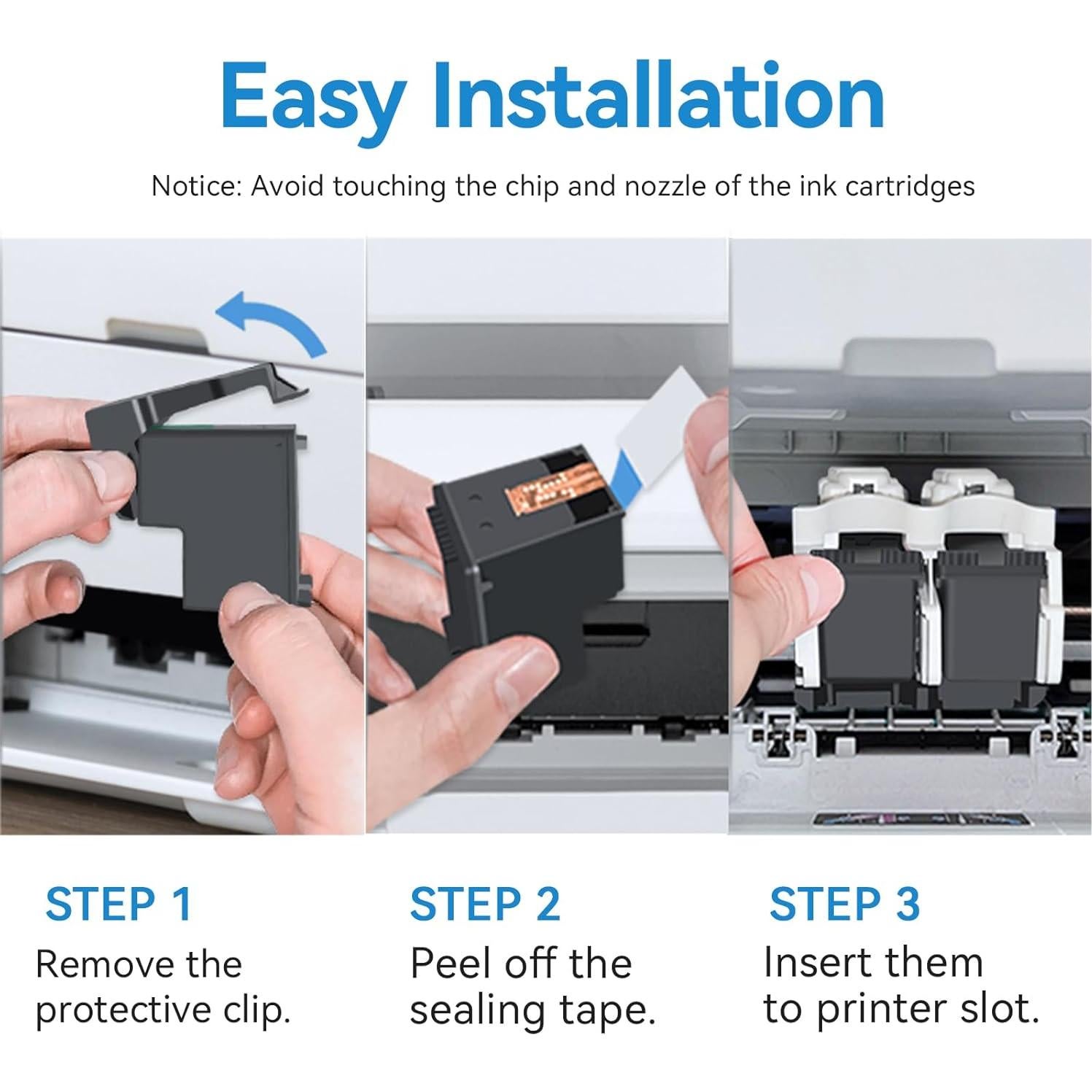 Easy Installation

Notice: Avoid touching the chip and nozzle of the ink cartridges

STEP 1
Remove the protective clip.

STEP 2
Peel off the sealing tape.

STEP 3
Insert them to printer slot.