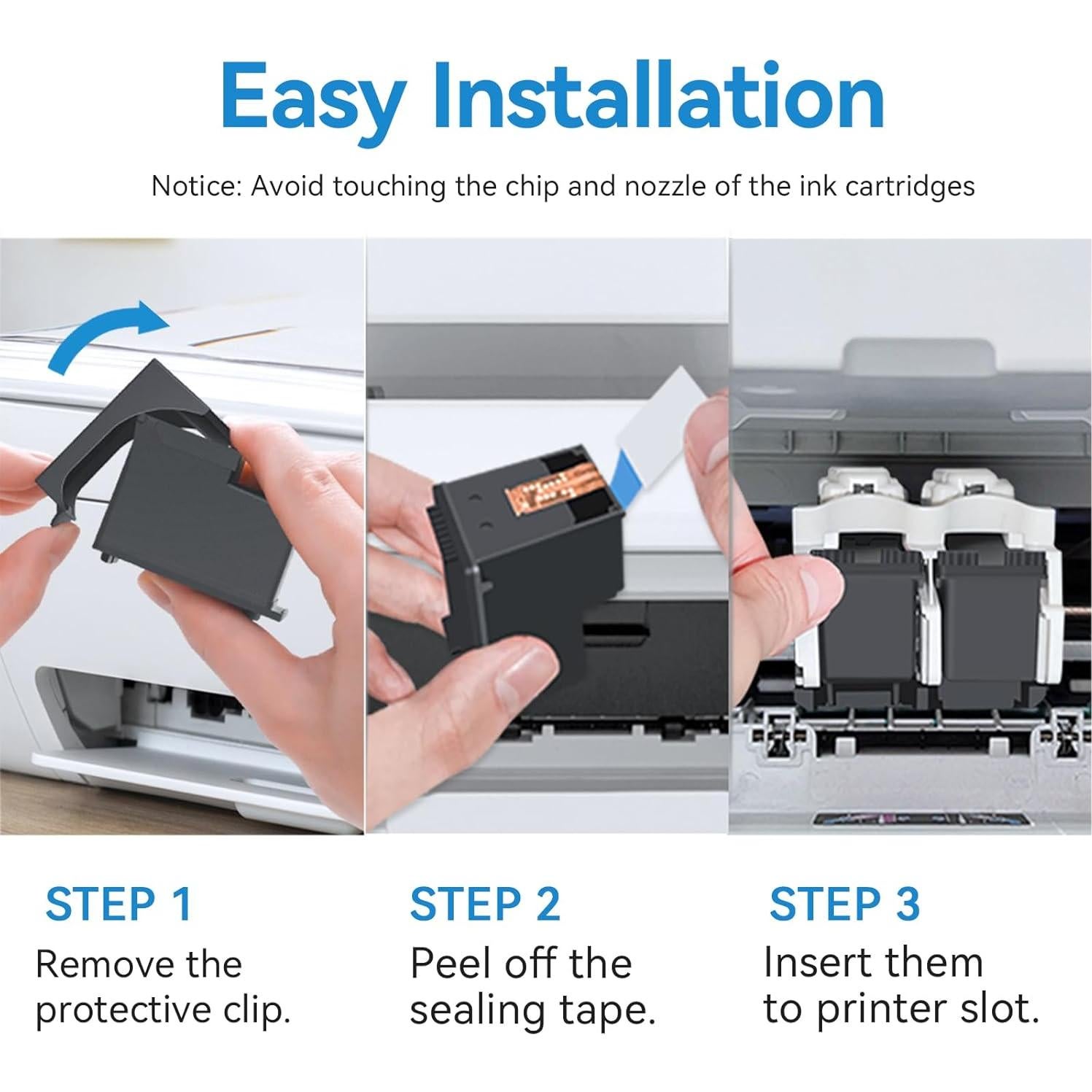 Easy Installation

Notice: Avoid touching the chip and nozzle of the ink cartridges

STEP 1
Remove the protective clip.

STEP 2
Peel off the sealing tape.

STEP 3
Insert them to printer slot.