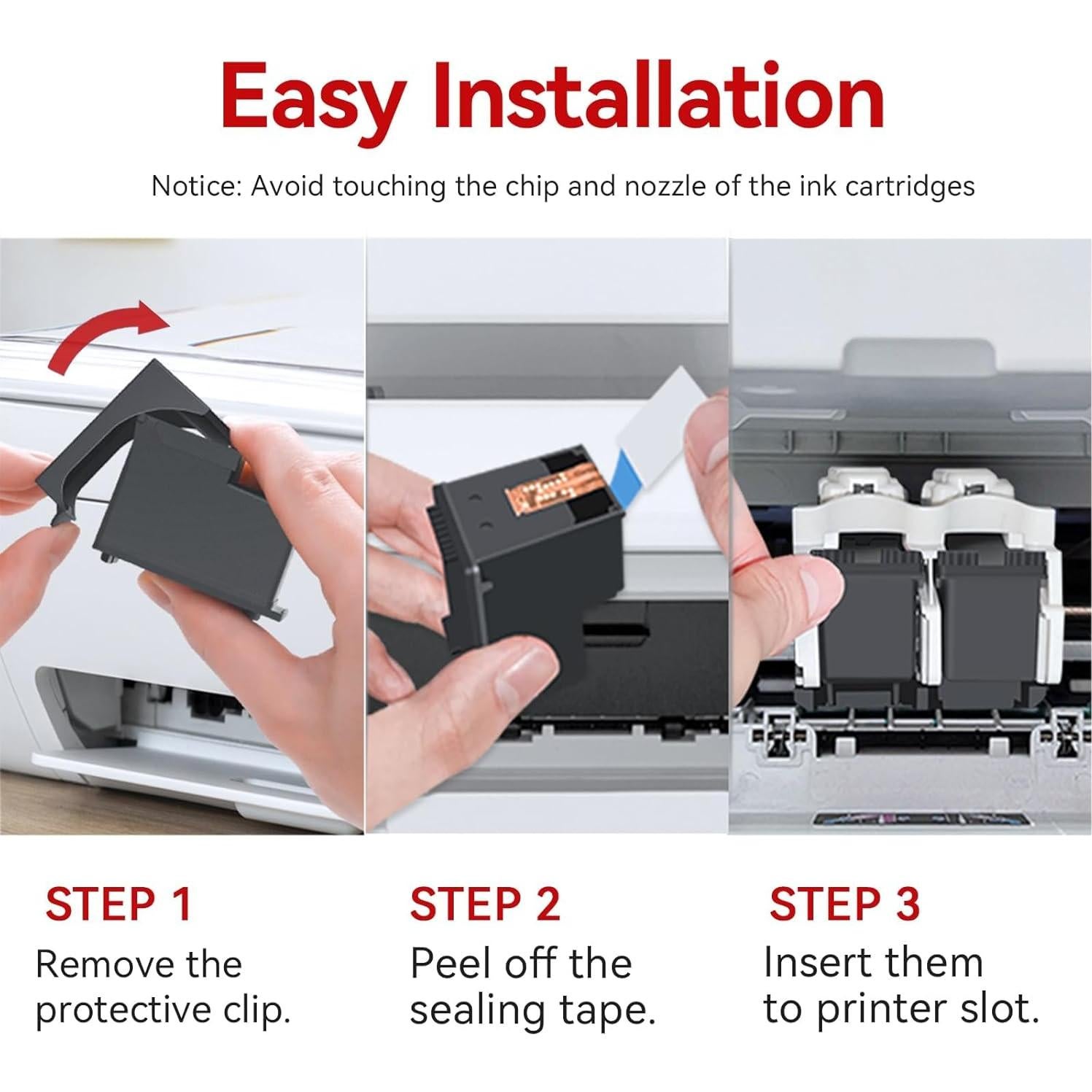 Easy Installation

Notice: Avoid touching the chip and nozzle of the ink cartridges

STEP 1
Remove the protective clip.

STEP 2
Peel off the sealing tape.

STEP 3
Insert them to printer slot.