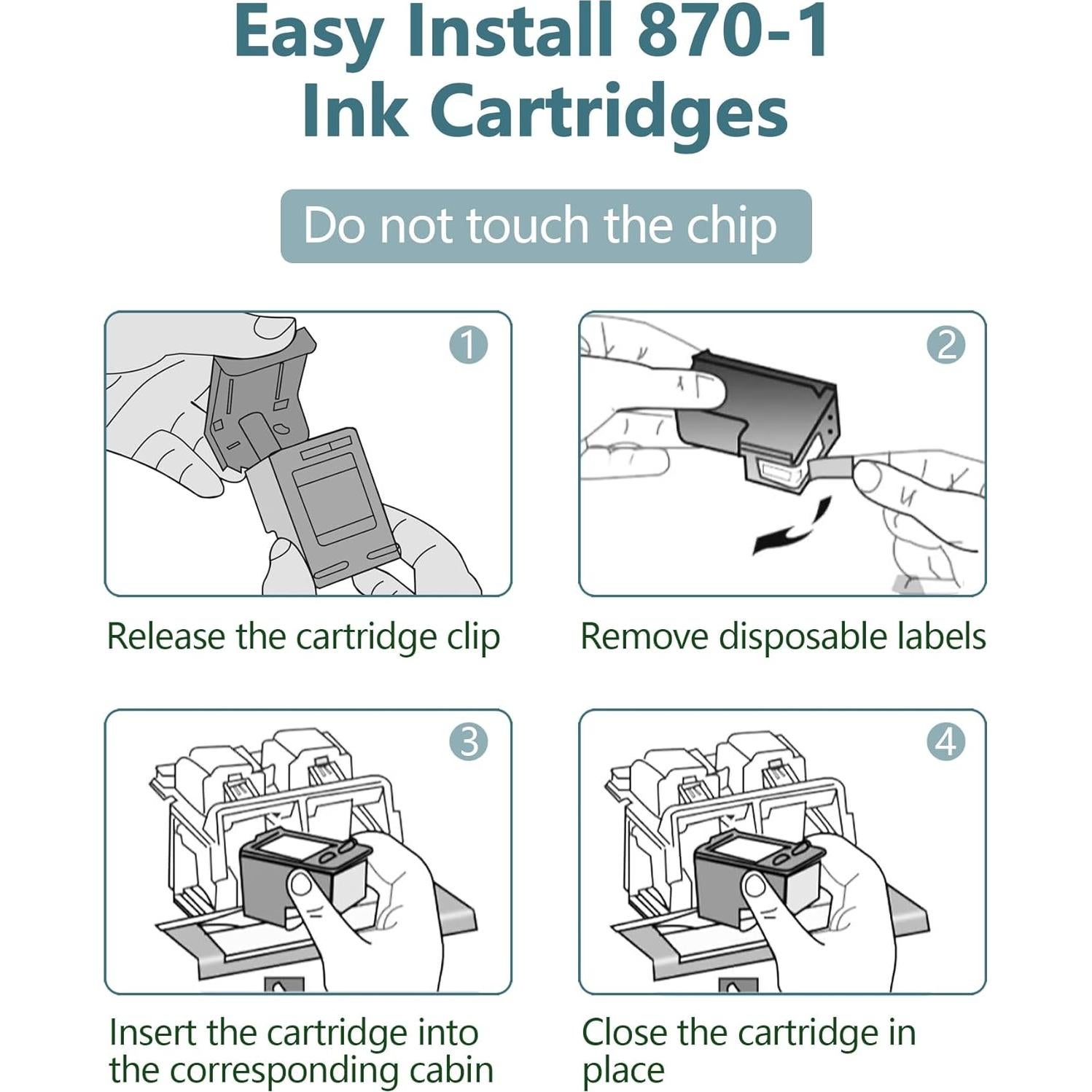 Easy Install 870-1 Ink Cartridges

Do not touch the chip

1

Release the cartridge clip

2

Remove disposable labels

3

Insert the cartridge into the corresponding cabin

4

Close the cartridge in place