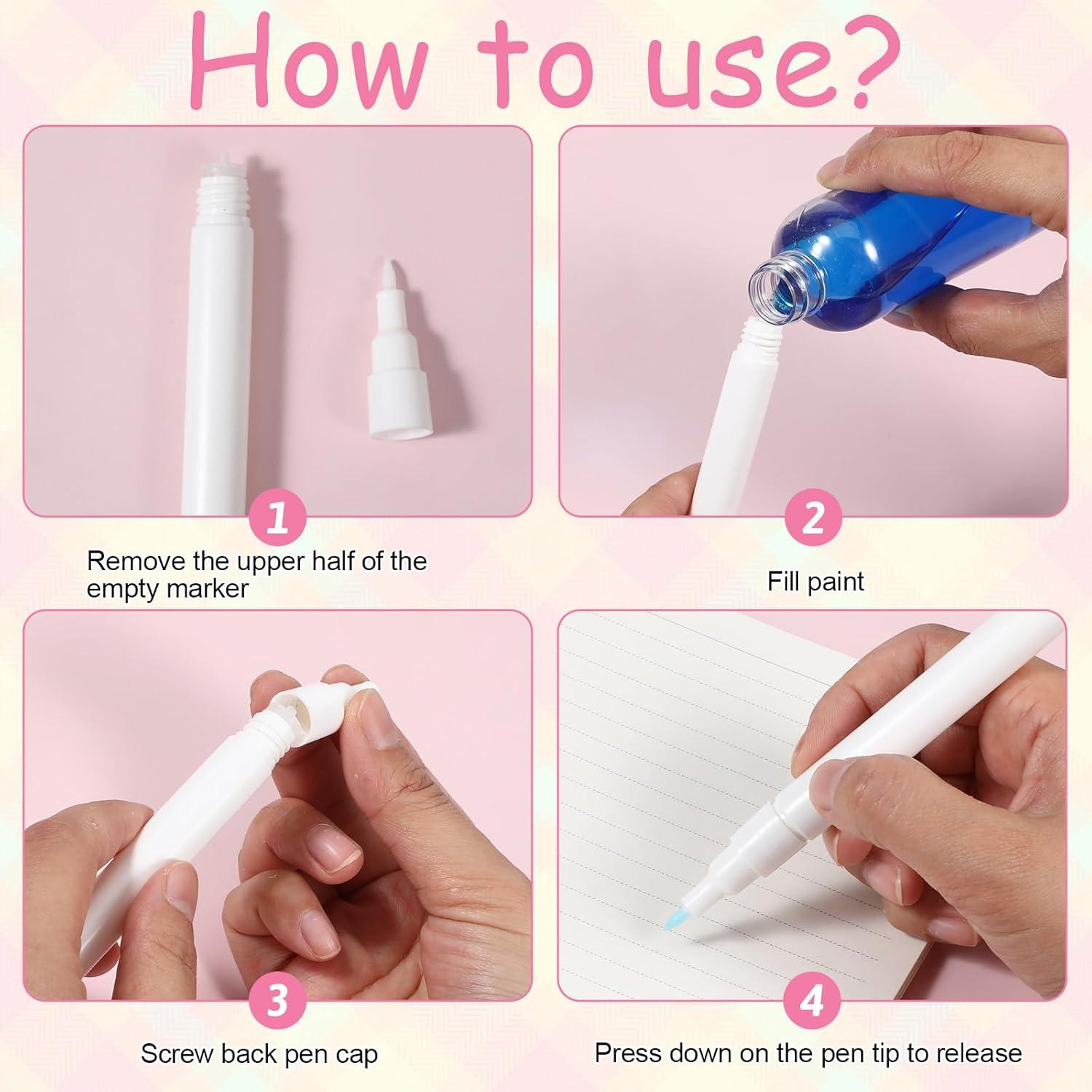 How to use?

1
Remove the upper half of the empty marker

2
Fill paint

3
Screw back pen cap

4
Press down on the pen tip to release