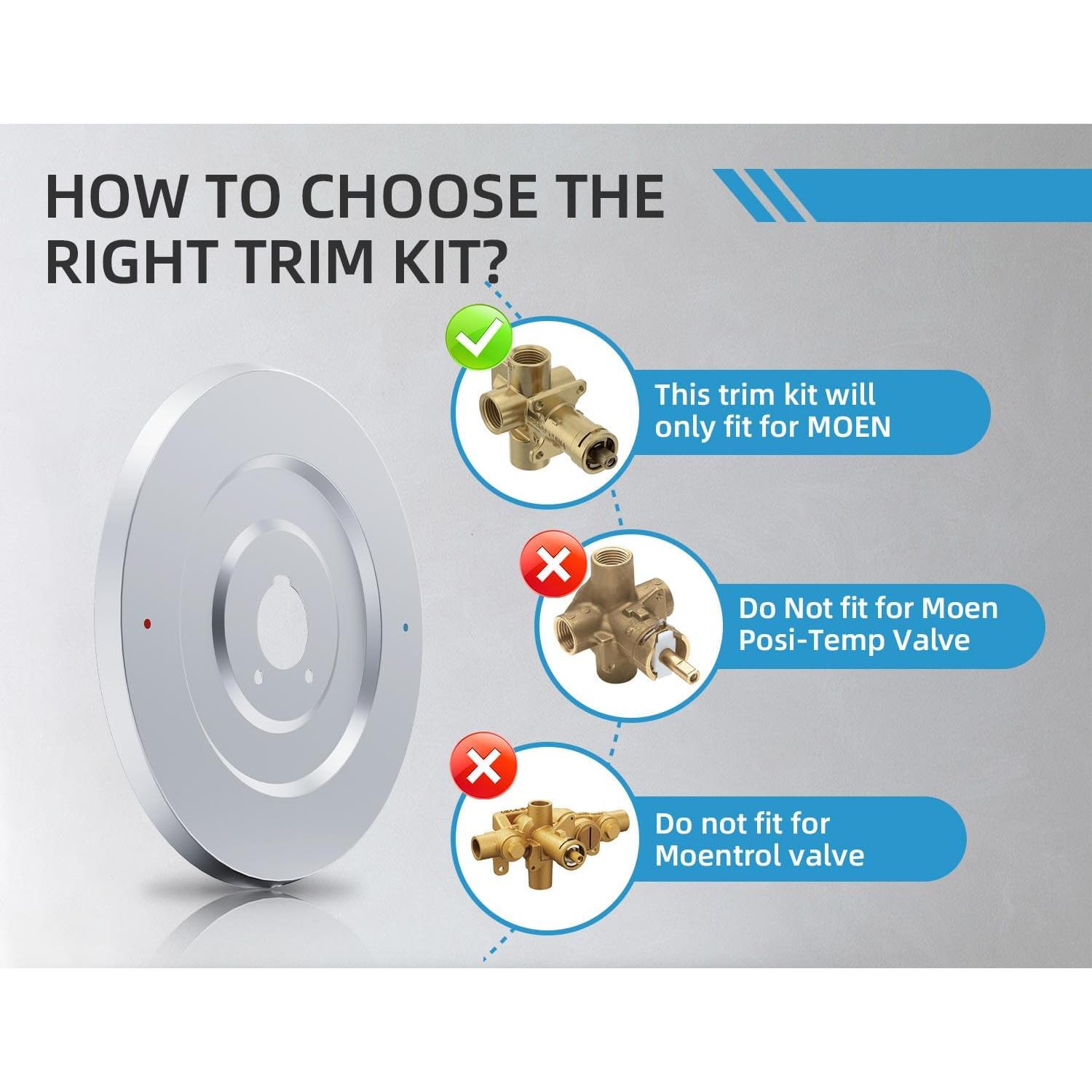 HOW TO CHOOSE THE RIGHT TRIM KIT?

This trim kit will only fit for MOEN

Do Not fit for Moen Posi-Temp Valve

Do not fit for Moentrol valve