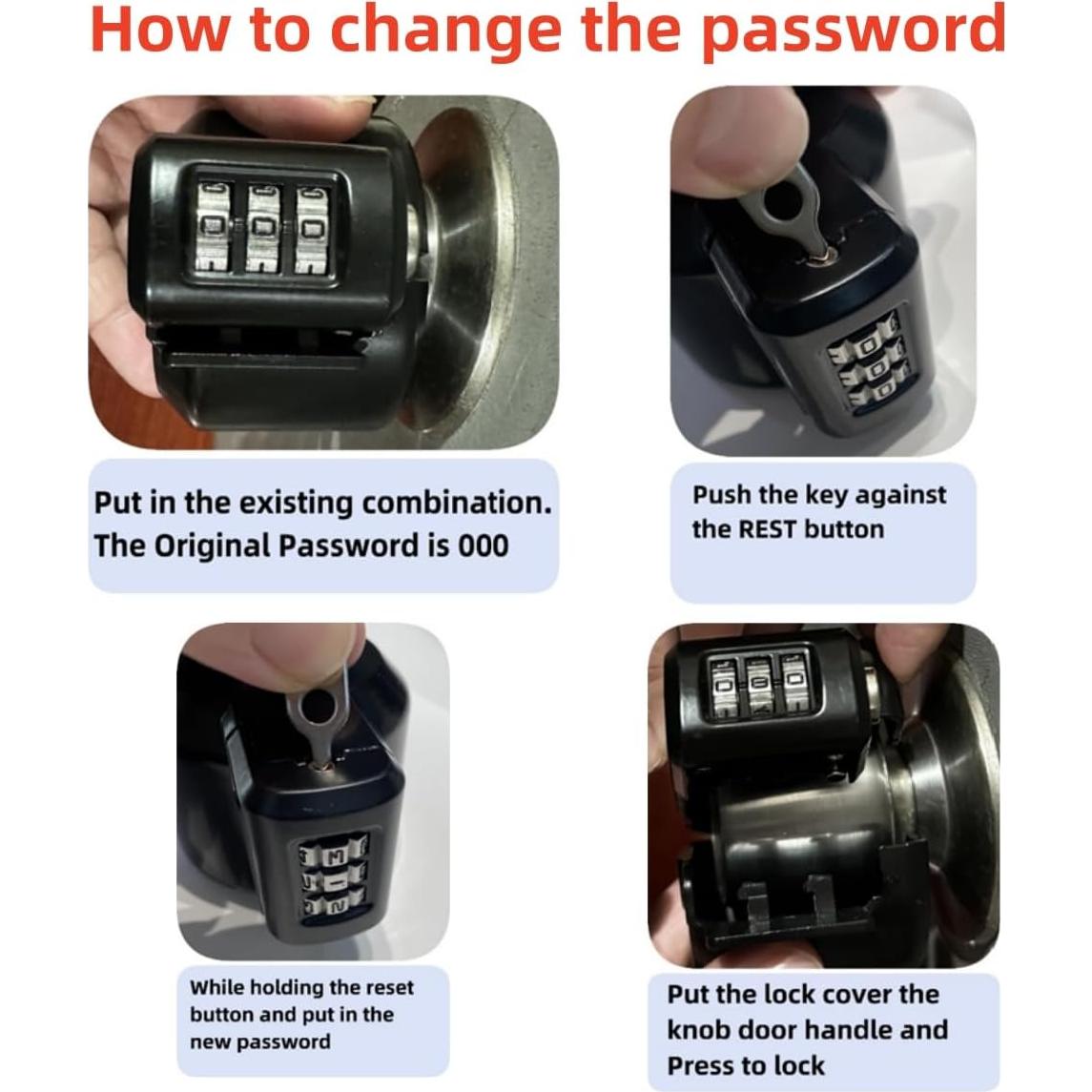 How to change the password

Put in the existing combination. The Original Password is 000

Push the key against the REST button

While holding the reset button and put in the new password

Put the lock cover the knob door handle and Press to lock