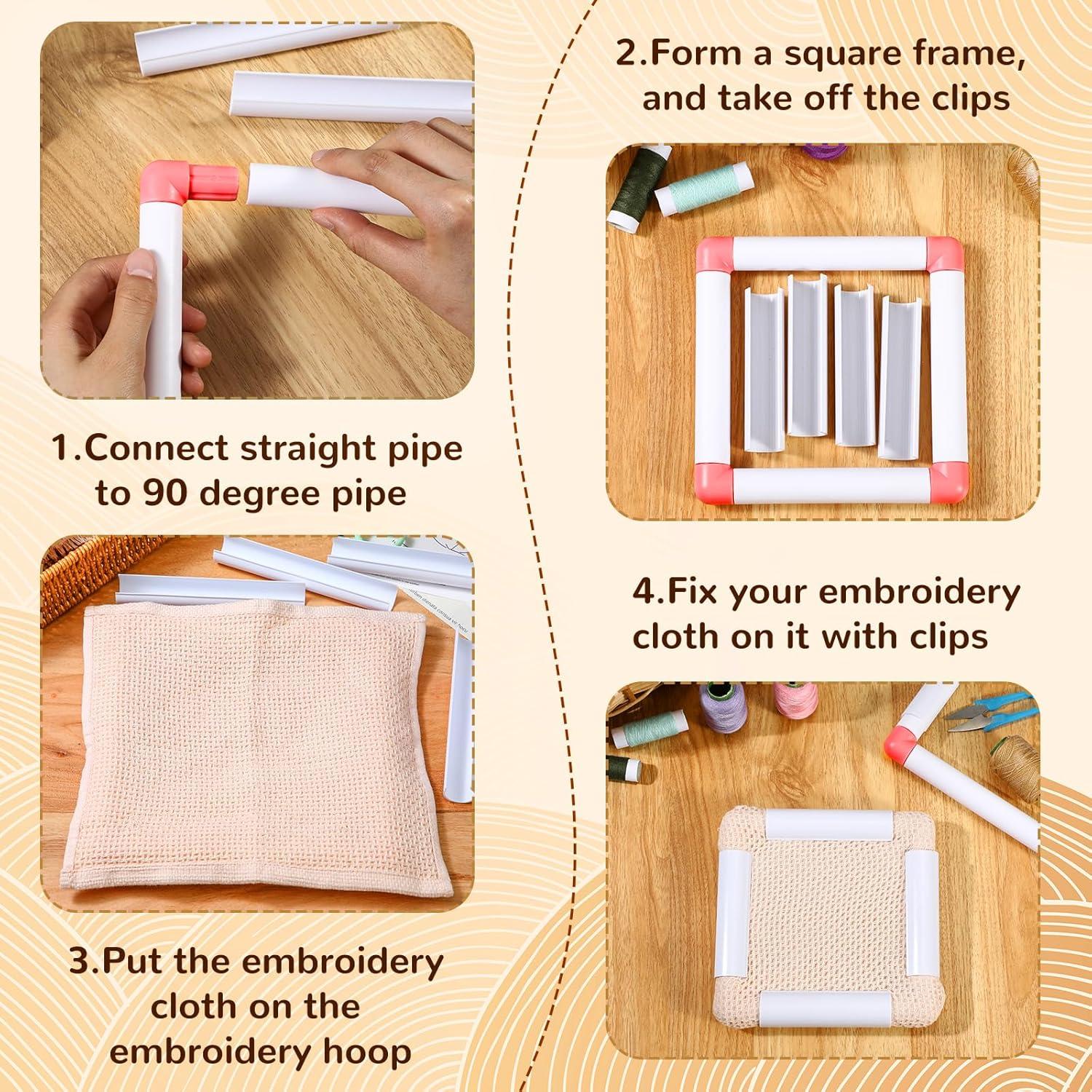 1.Connect straight pipe to 90 degree pipe

2.Form a square frame, and take off the clips

3.Put the embroidery cloth on the embroidery hoop

4.Fix your embroidery cloth on it with clips