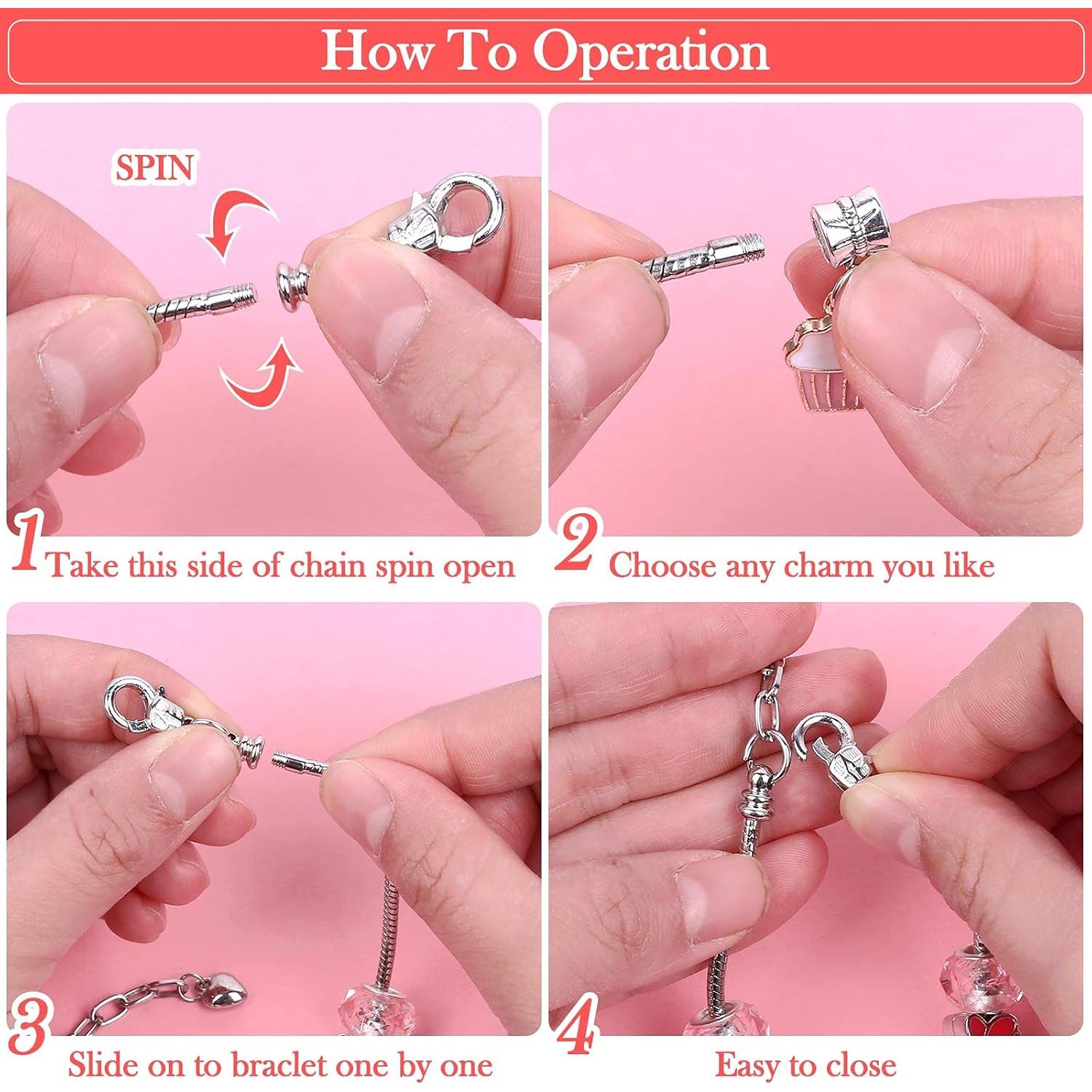 How To Operation

SPIN

1 Take this side of chain spin open

2 Choose any charm you like

3 Slide on to braclet one by one

4 Easy to close