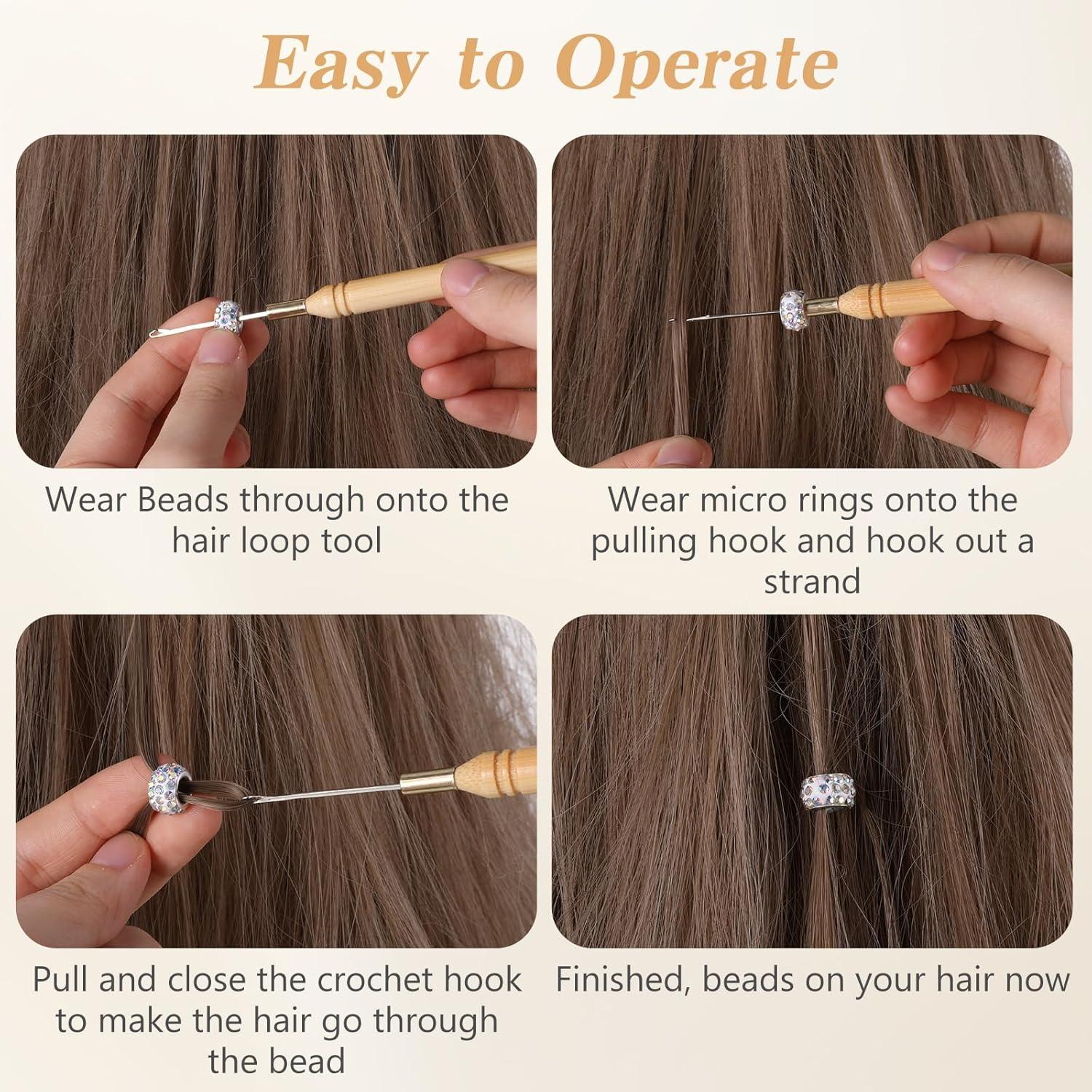 Easy to Operate

Wear Beads through onto the hair loop tool

Wear micro rings onto the pulling hook and hook out a strand

Pull and close the crochet hook to make the hair go through the bead

Finished, beads on your hair now