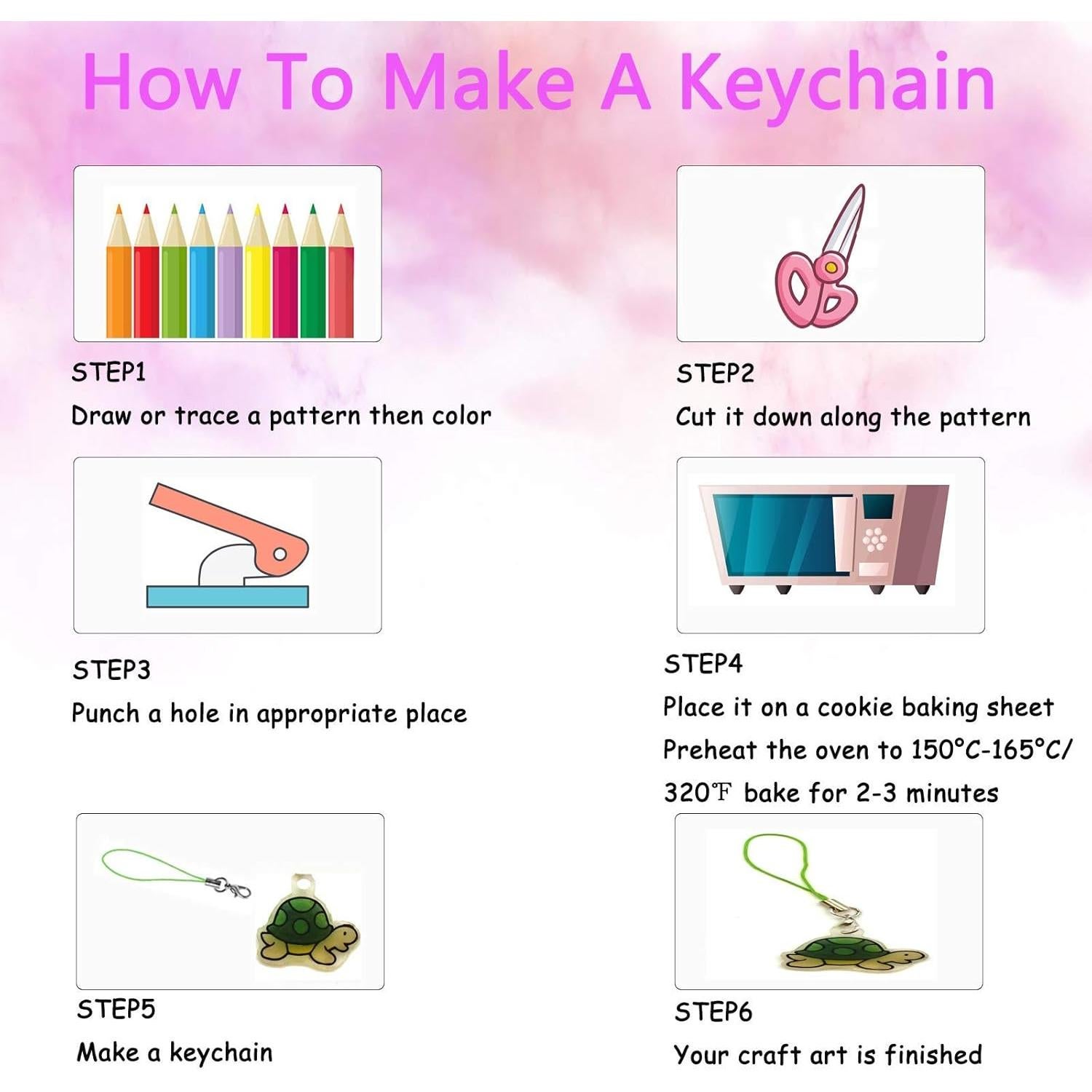 How To Make A Keychain

STEP1
Draw or trace a pattern then color

STEP2
Cut it down along the pattern

STEP3
Punch a hole in appropriate place

STEP4
Place it on a cookie baking sheet
Preheat the oven to 150°C-165°C/ 320℉ bake for 2-3 minutes

STEP5
Make a keychain

STEP6
Your craft art is finished