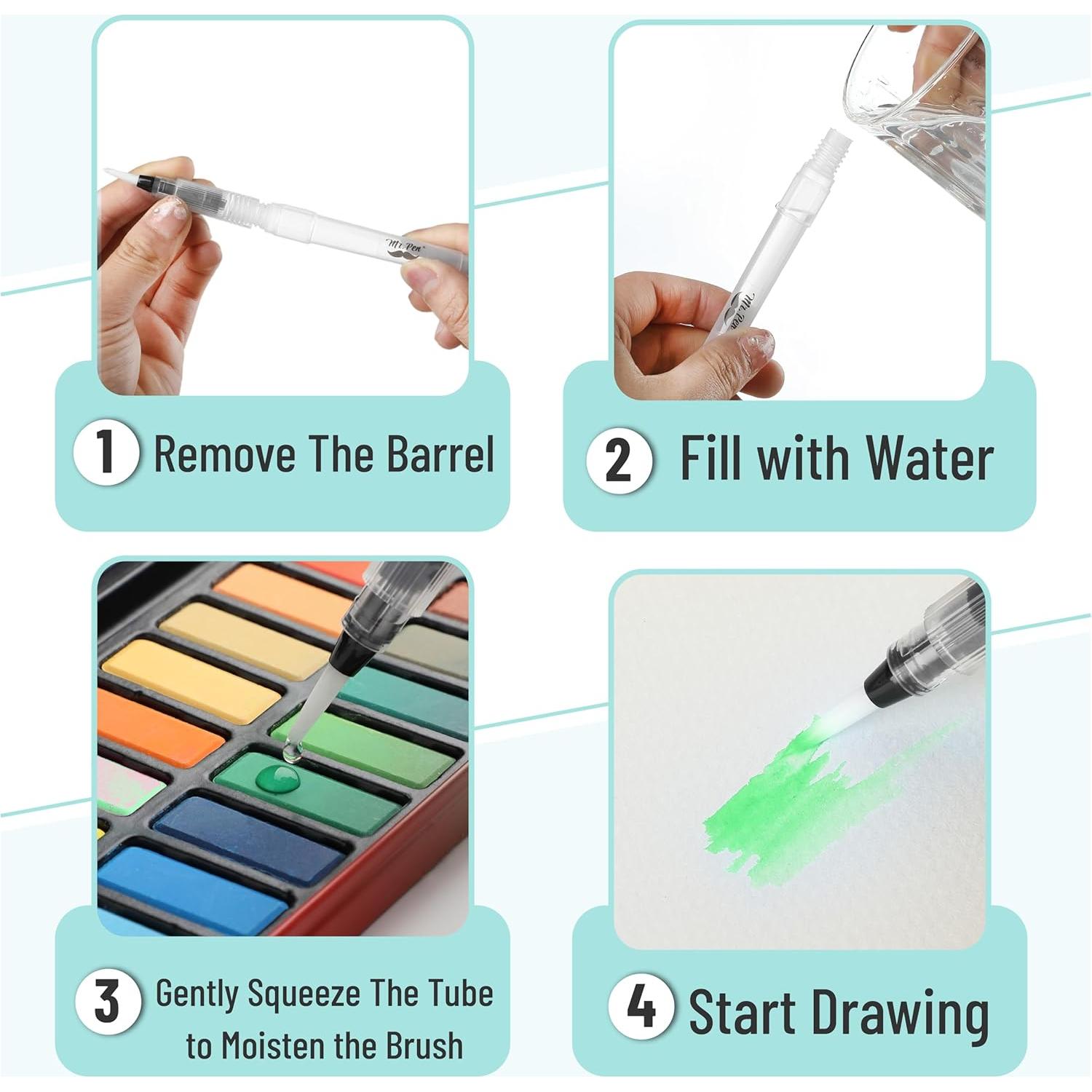 Mr. Pen

1 Remove The Barrel

Mr. Pen

2 Fill with Water

3 Gently Squeeze The Tube to Moisten the Brush

4 Start Drawing