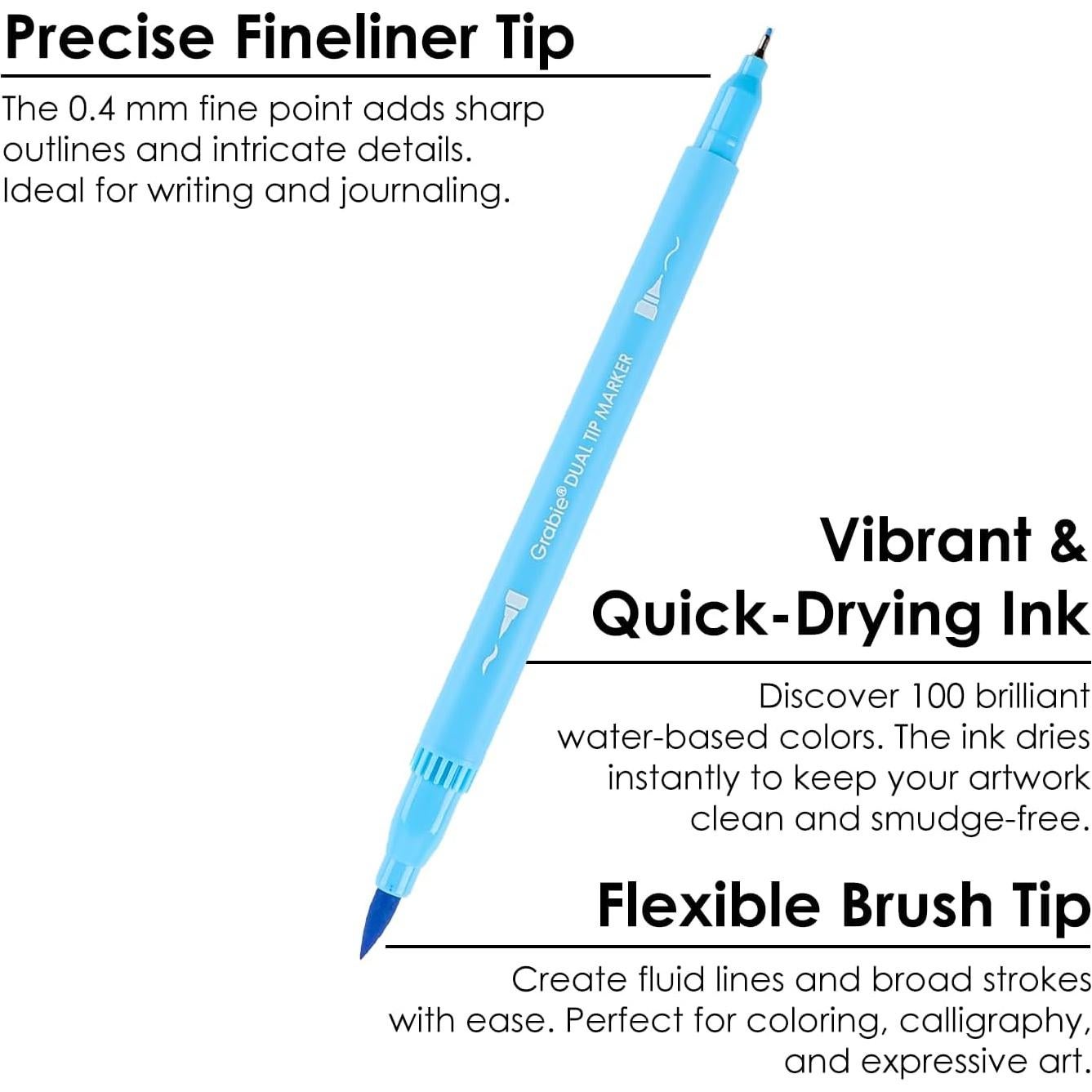 Precise Fineliner Tip

The 0.4 mm fine point adds sharp outlines and intricate details. Ideal for writing and journaling.

Grabie® DUAL TIP MARKER

Vibrant & Quick-Drying Ink

Discover 100 brilliant water-based colors. The ink dries instantly to keep your artwork clean and smudge-free.

Flexible Brush Tip

Create fluid lines and broad strokes with ease. Perfect for coloring, calligraphy, and expressive art.