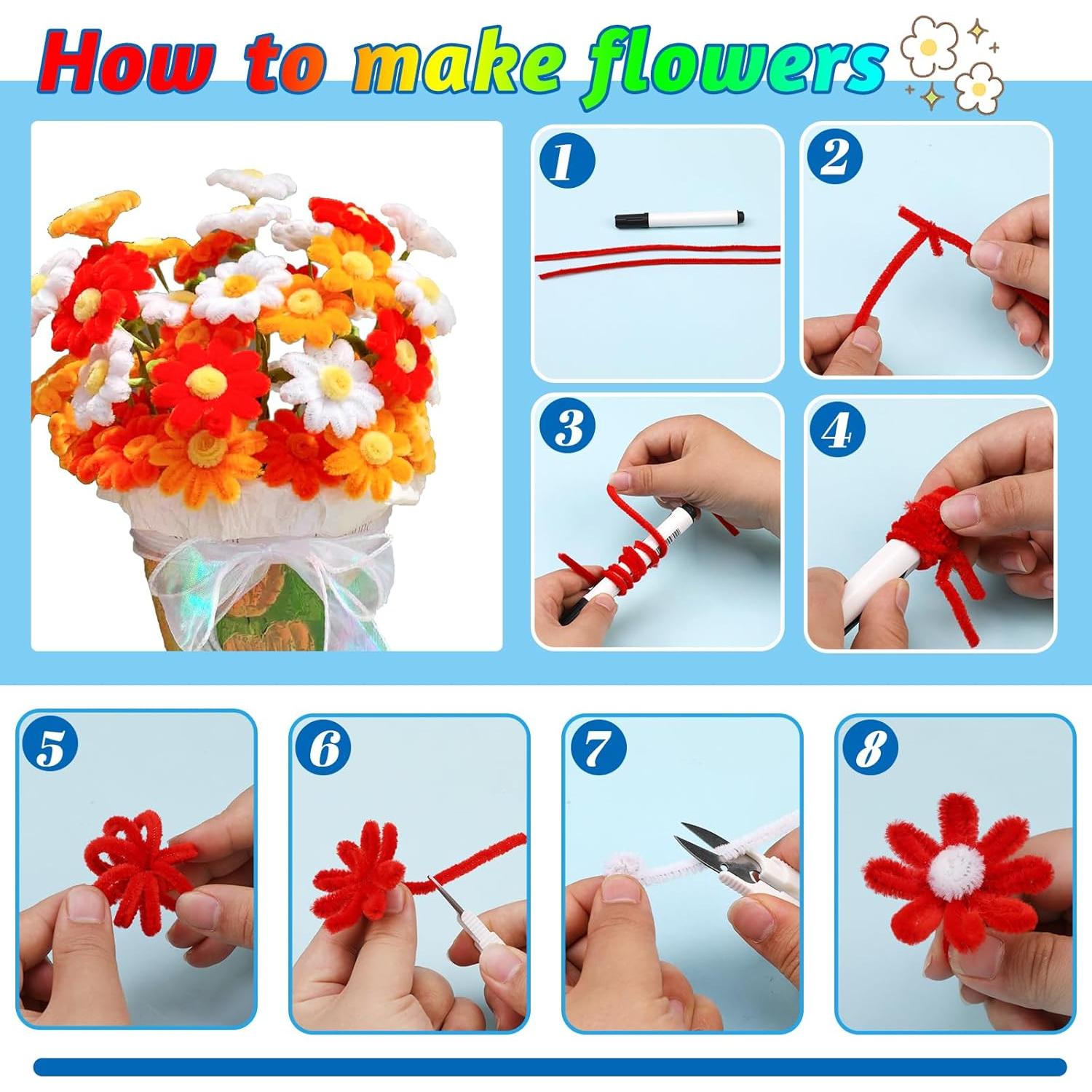 How to make flowers

1

2

3

4

5

6

7

8