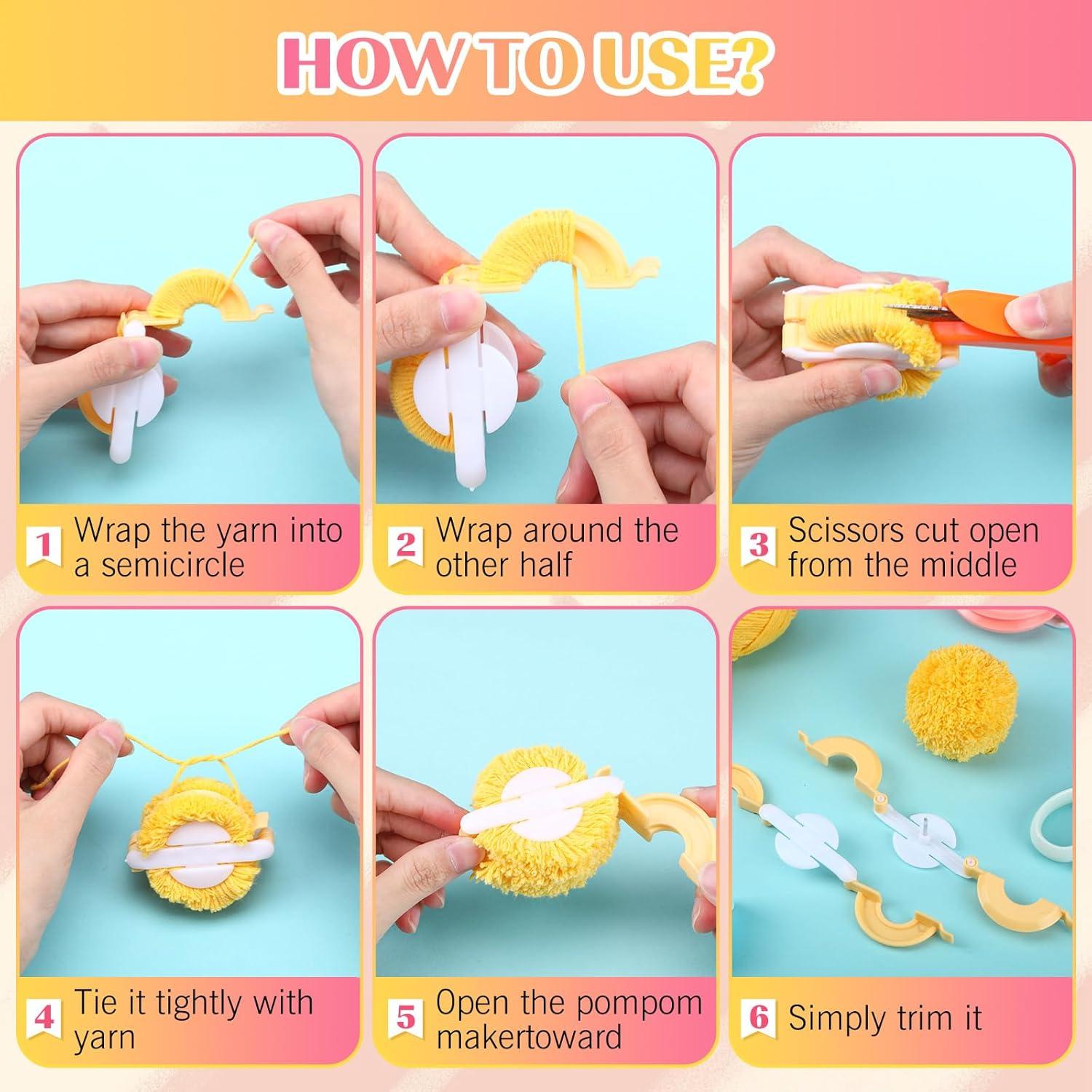 HOW TO USE?

1 Wrap the yarn into a semicircle

2 Wrap around the other half

3 Scissors cut open from the middle

4 Tie it tightly with yarn

5 Open the pompom makertoward

6 Simply trim it