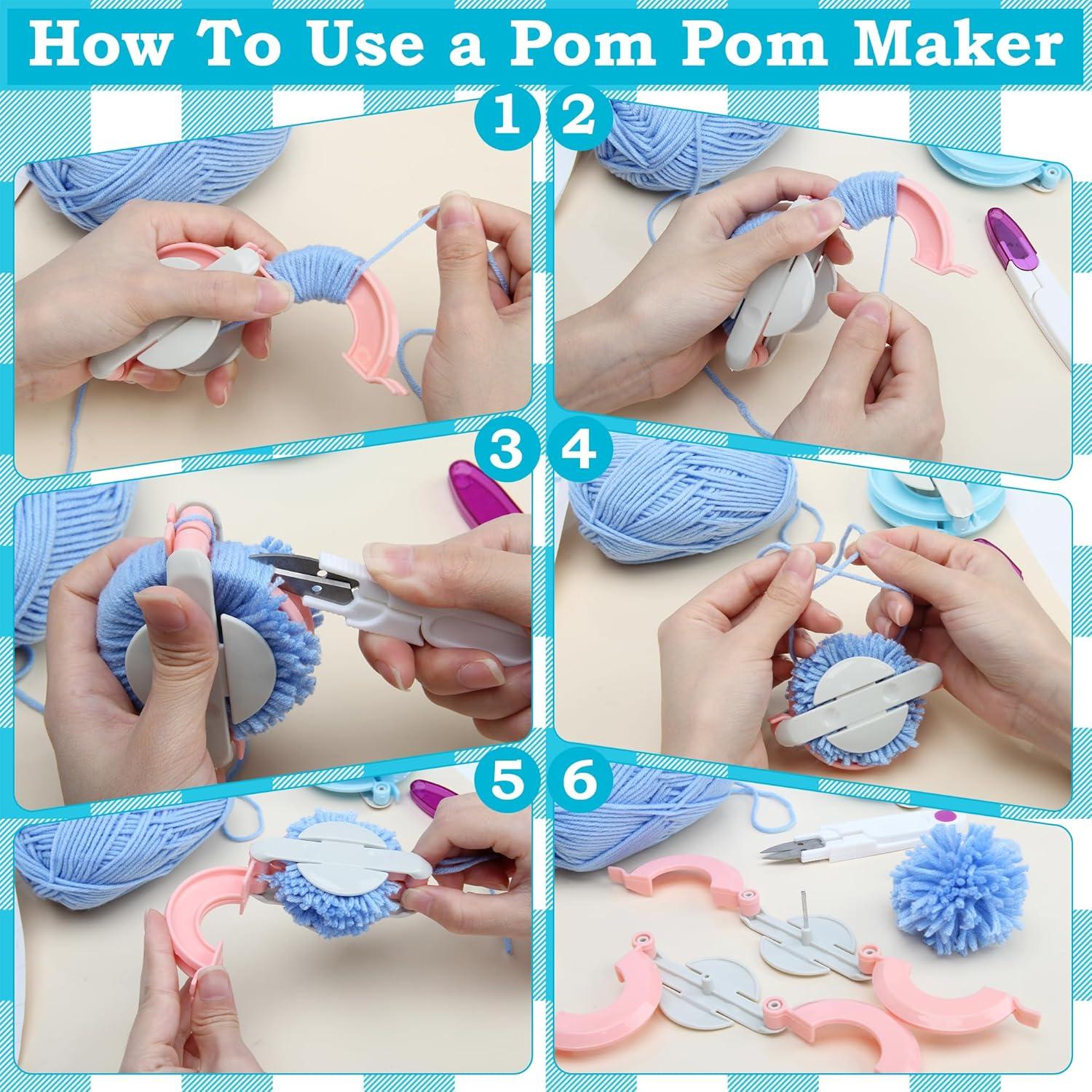 How To Use a Pom Pom Maker

1

2

3

4

5

6