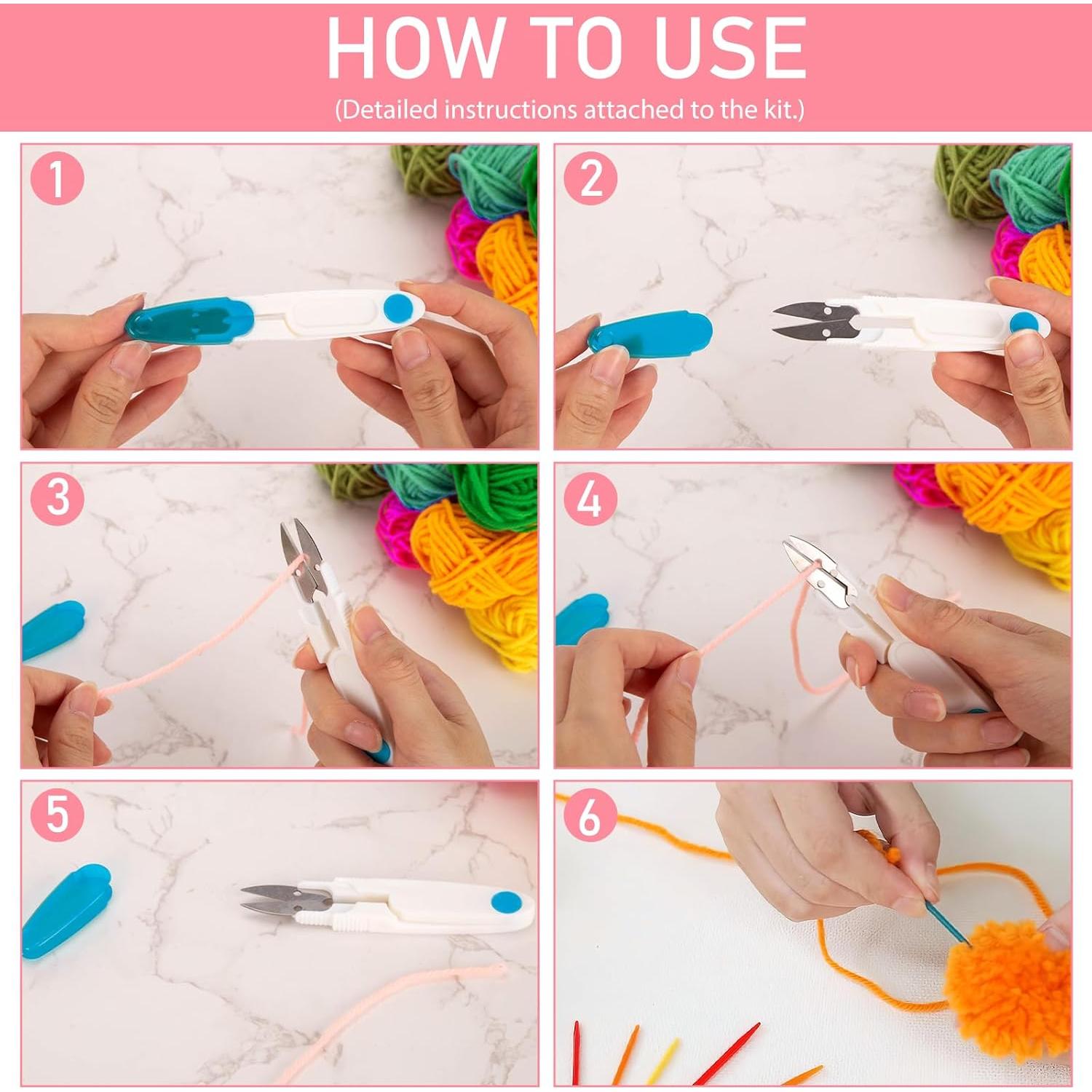 HOW TO USE
(Detailed instructions attached to the kit.)

1

2

3

4

5

6