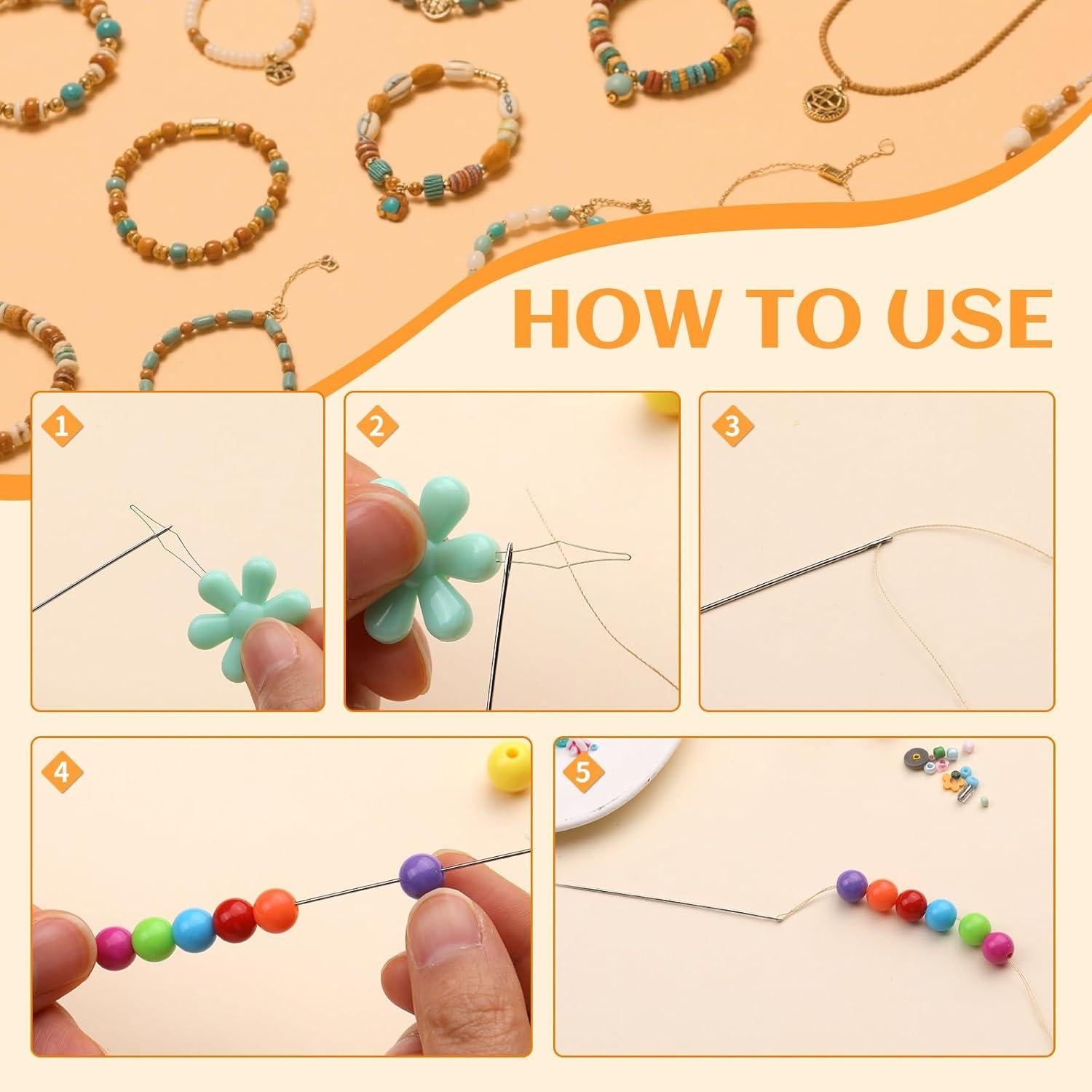 HOW TO USE

1

2

3

4

5