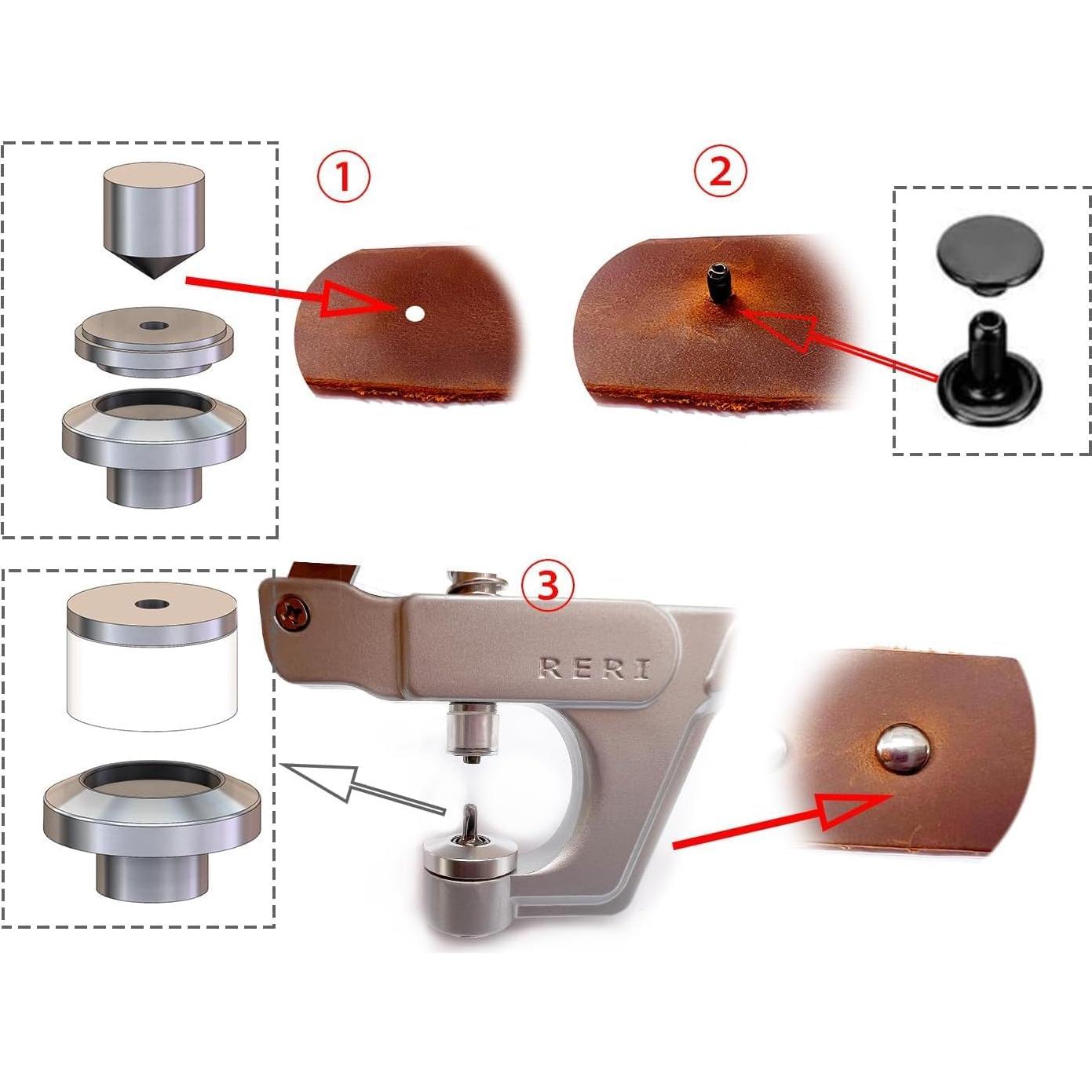 ①

②

③

RERI