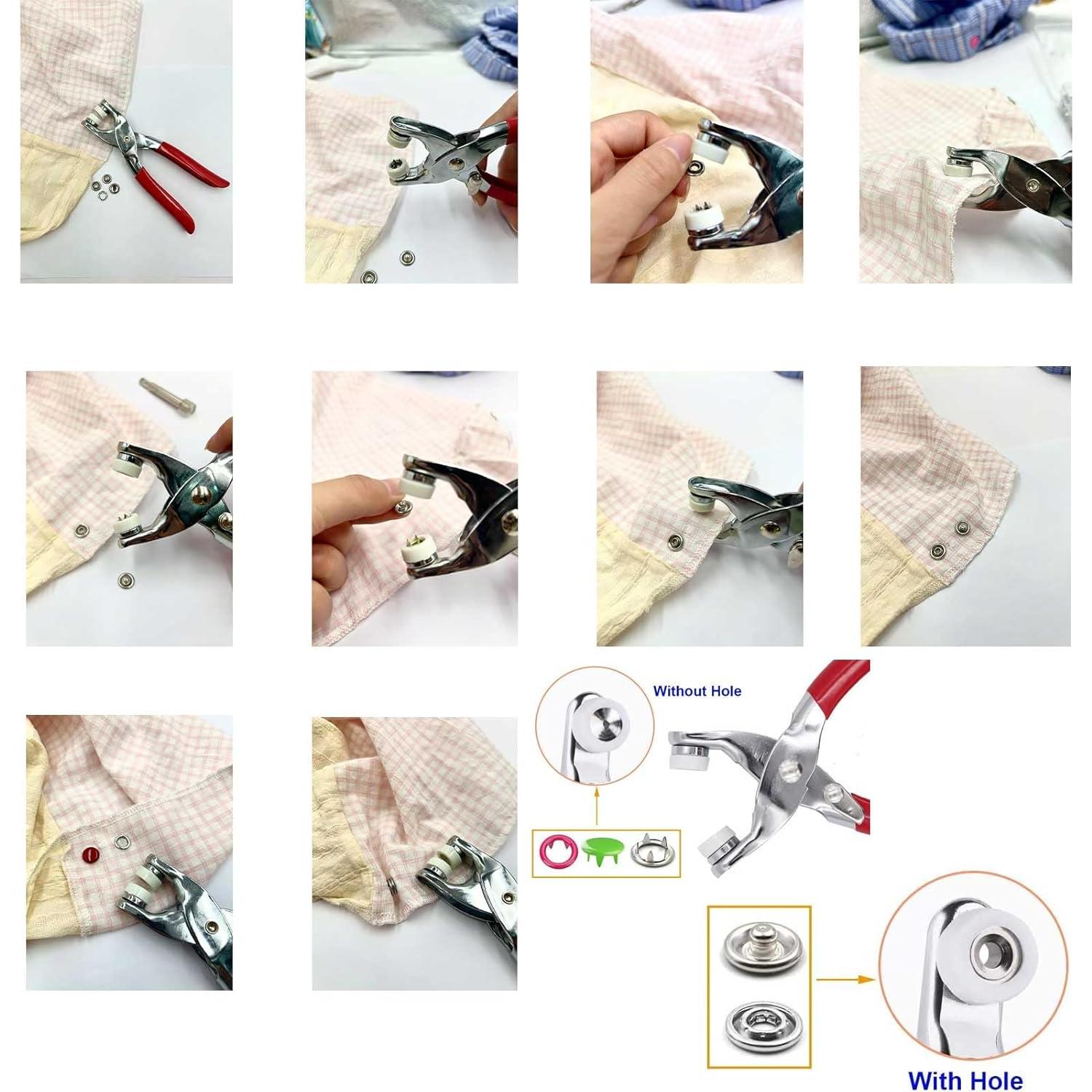 Without Hole

With Hole