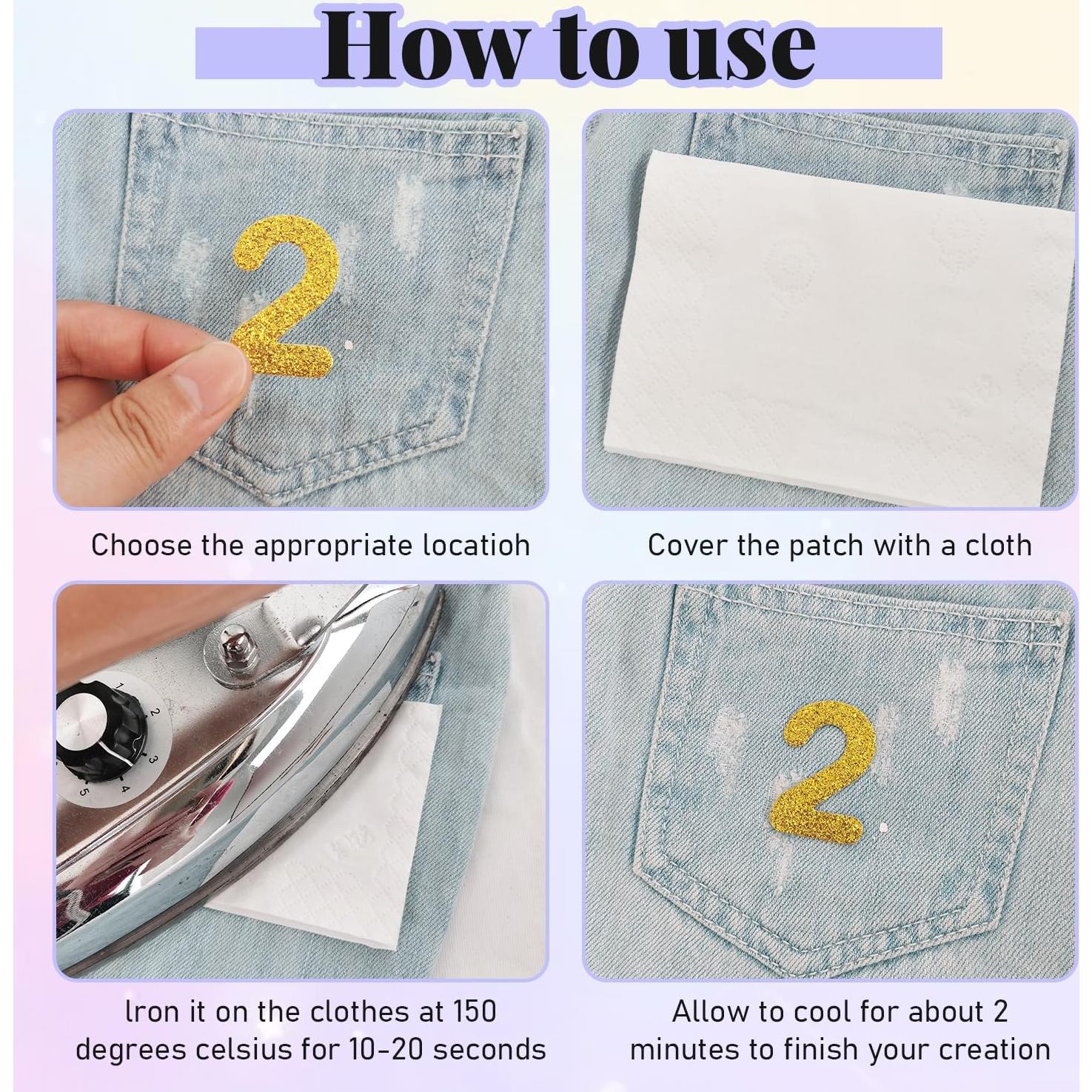 How to use

2

Choose the appropriate locatioh

Cover the patch with a cloth

1 2 3 4 5

Iron it on the clothes at 150 degrees celsius for 10-20 seconds

2

Allow to cool for about 2 minutes to finish your creation