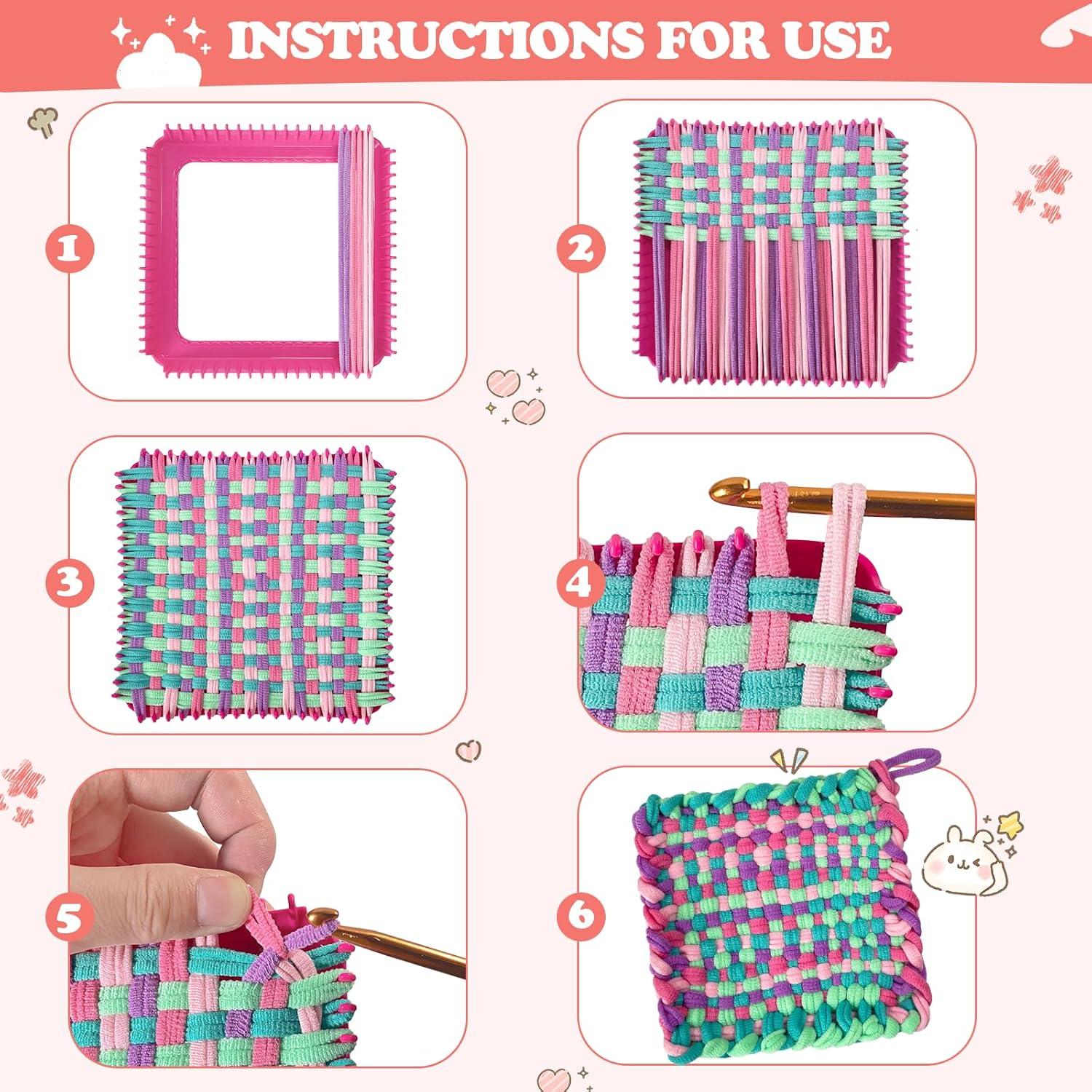 INSTRUCTIONS FOR USE

1

2

3

4

5

6