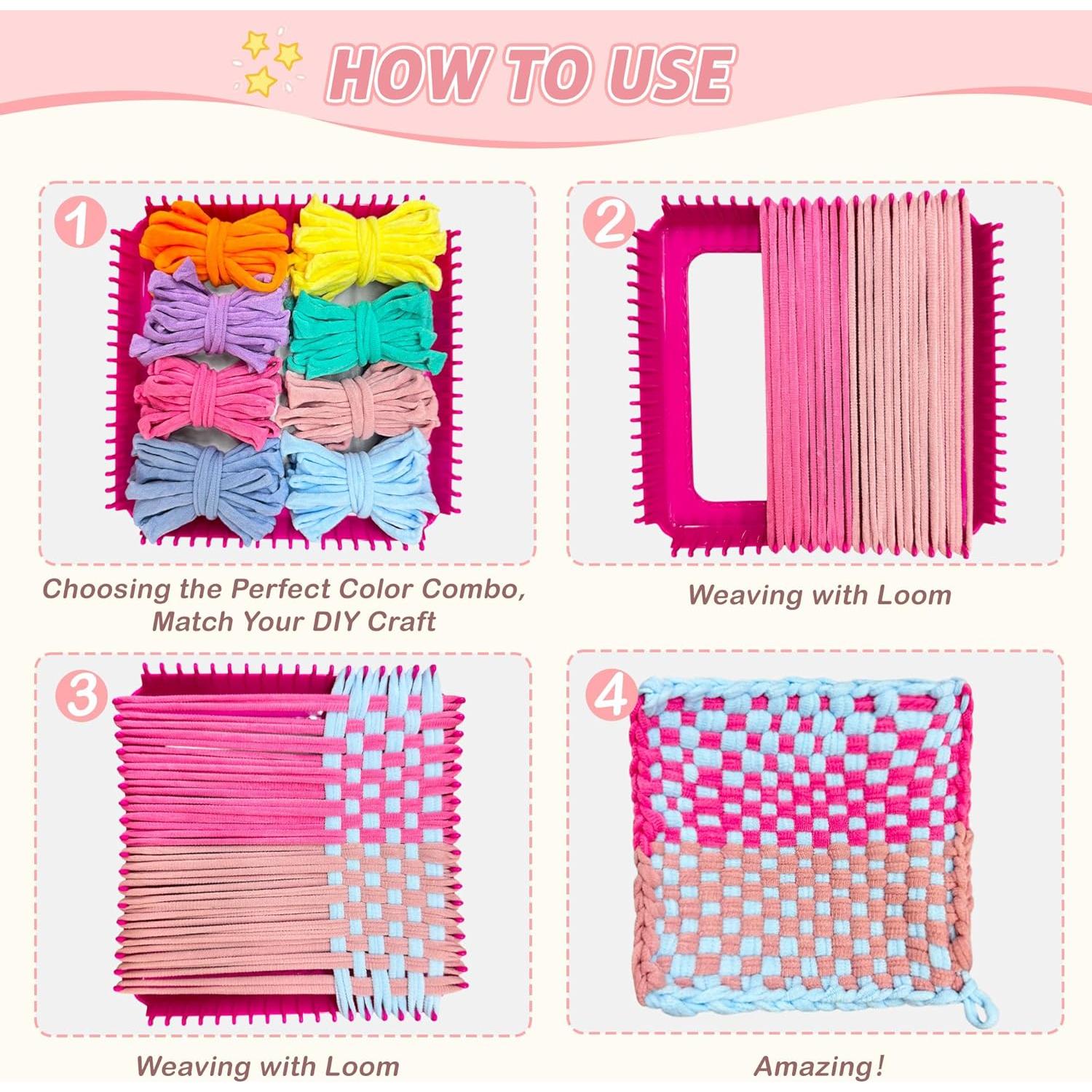 HOW TO USE

1

Choosing the Perfect Color Combo, Match Your DIY Craft

2

Weaving with Loom

3

Weaving with Loom

4

Amazing!