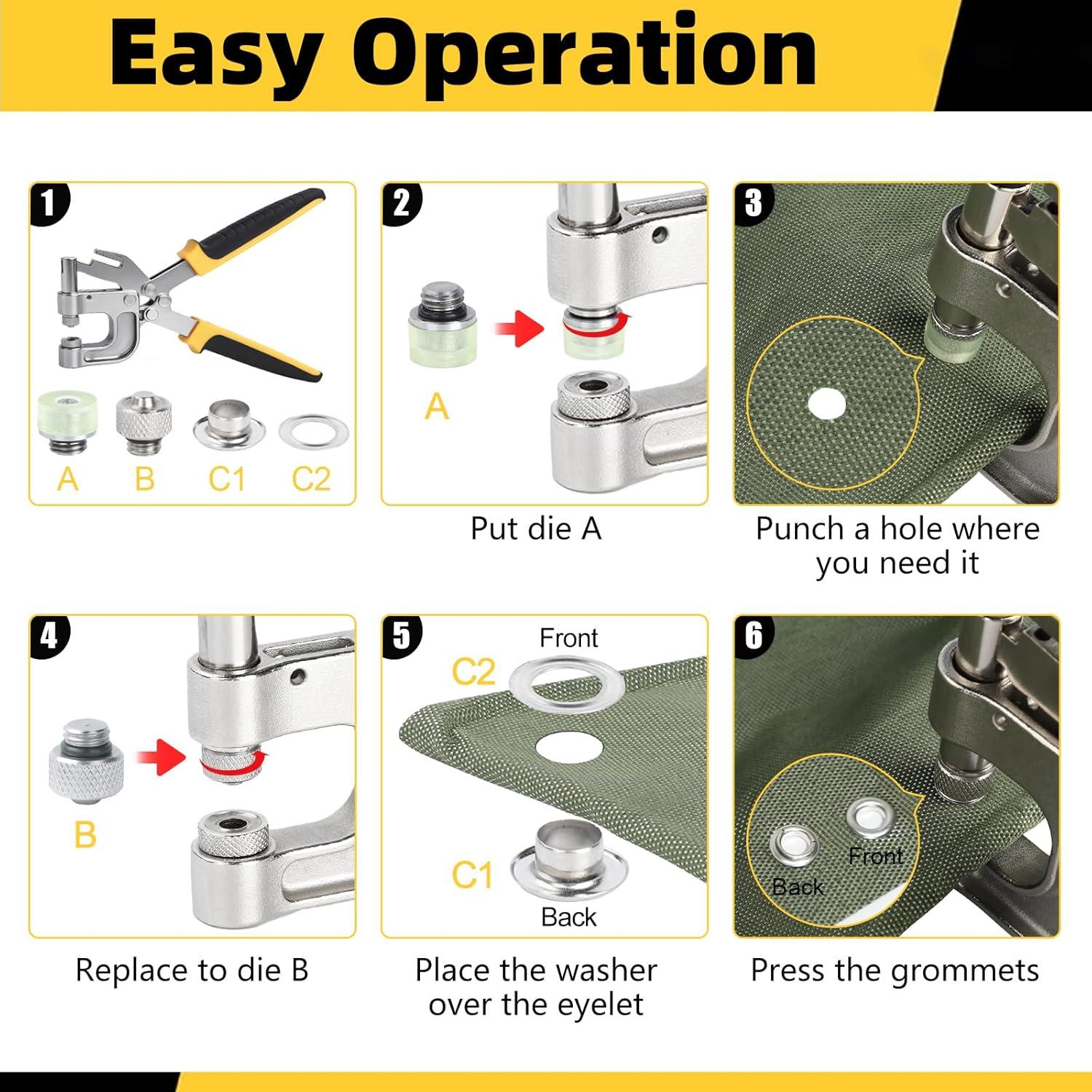 Easy Operation

1

A B C1 C2

2

A

Put die A

3

Punch a hole where you need it

4

B

Replace to die B

5

Front

C2

C1

Back

Place the washer over the eyelet

6

Front

Back

Press the grommets