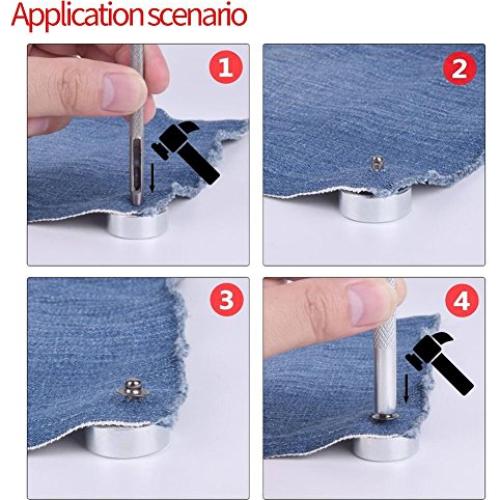 Application scenario

1

2

3

4