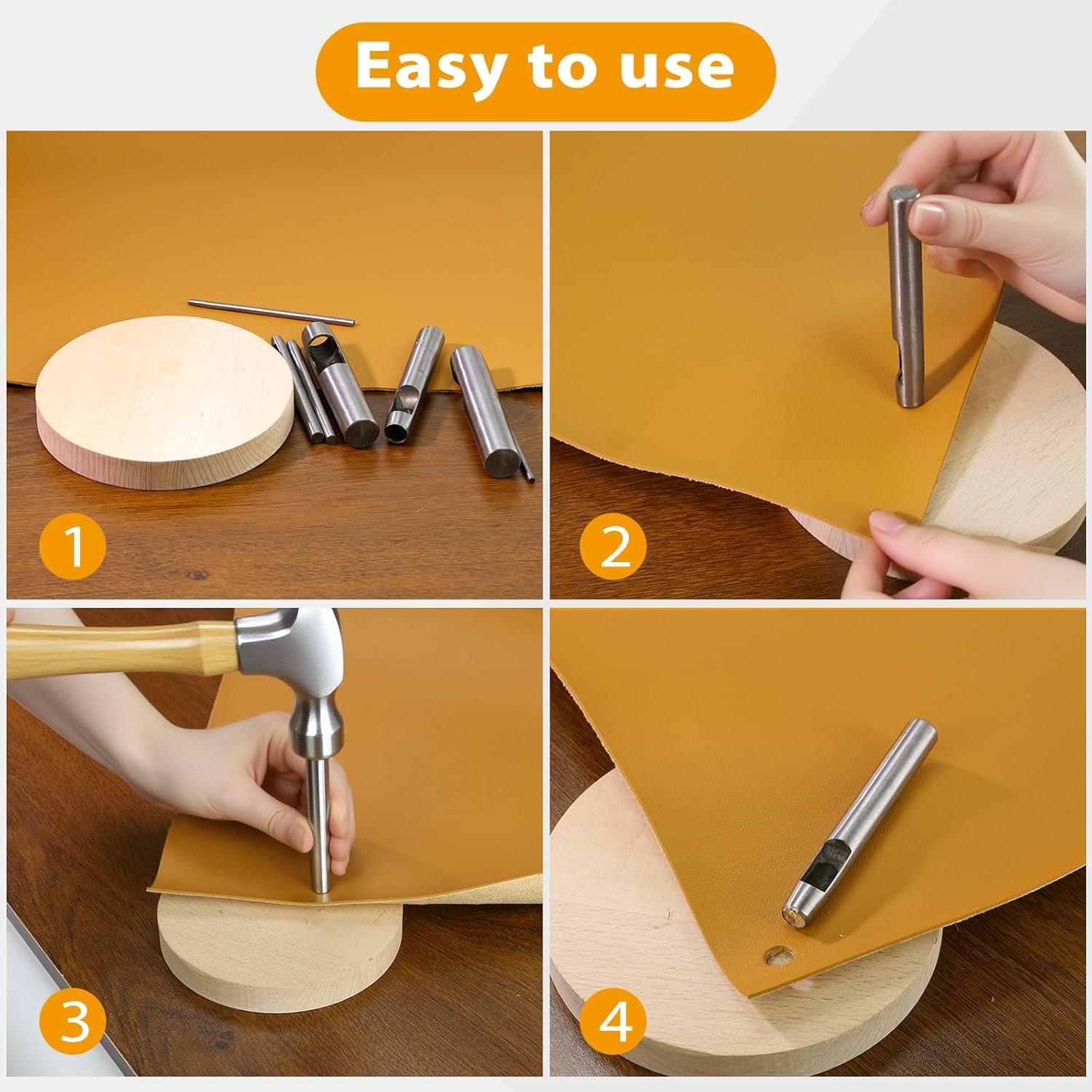 Easy to use

1

2

3

4