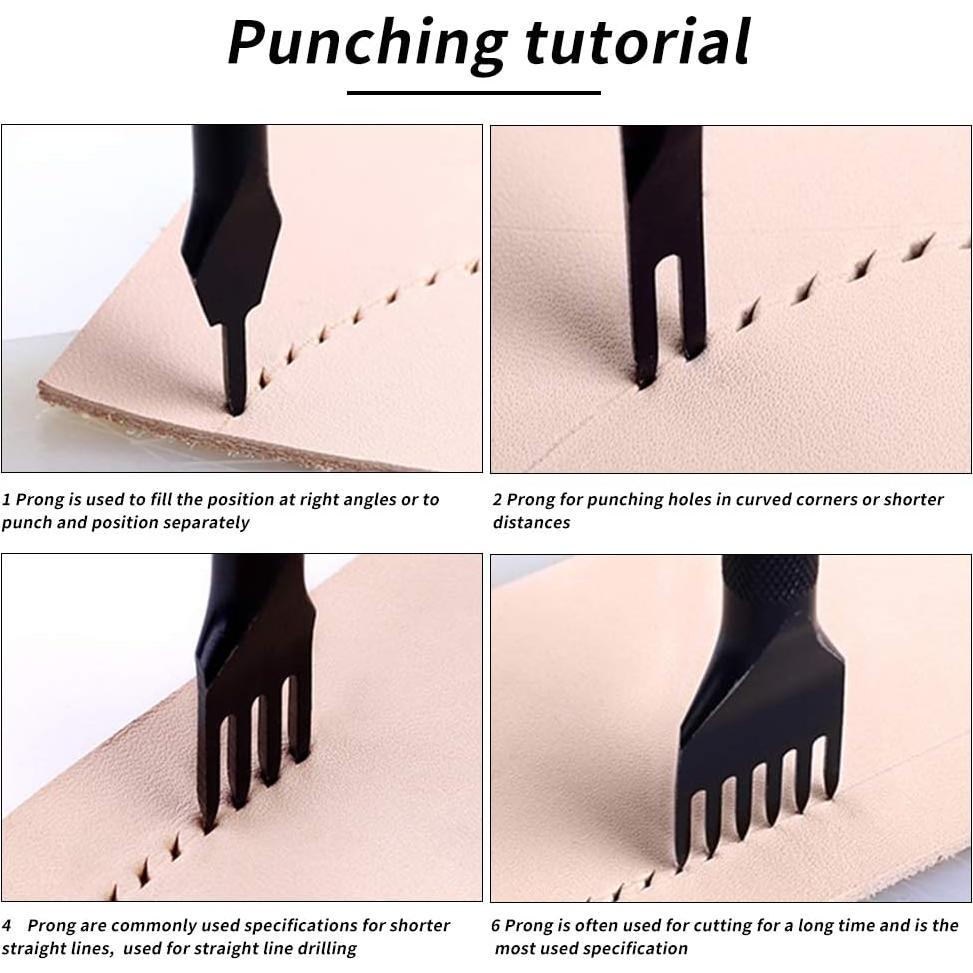 Punching tutorial

1 Prong is used to fill the position at right angles or to punch and position separately

2 Prong for punching holes in curved corners or shorter distances

4 Prong are commonly used specifications for shorter straight lines, used for straight line drilling

6 Prong is often used for cutting for a long time and is the most used specification