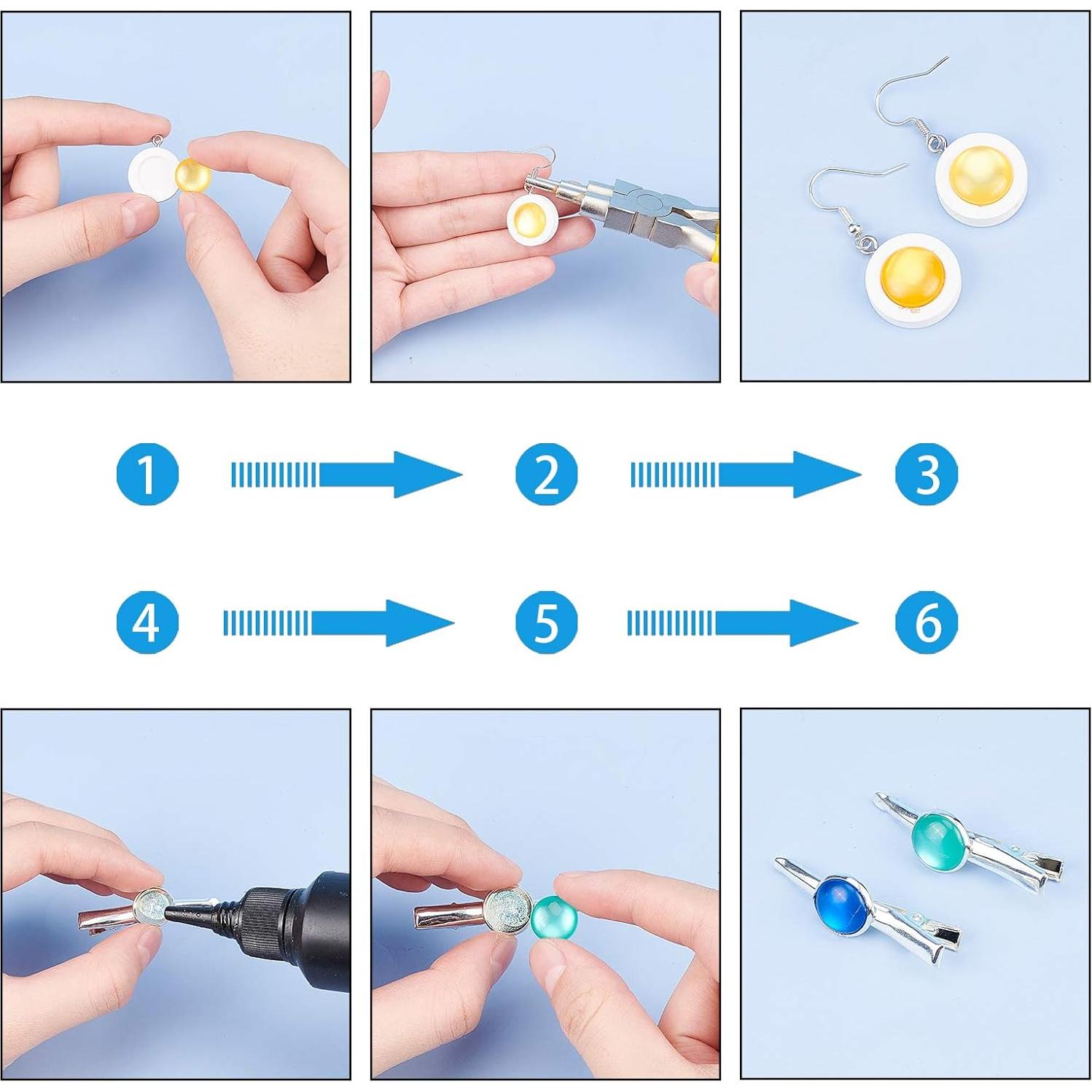 1
2
3
4
5
6