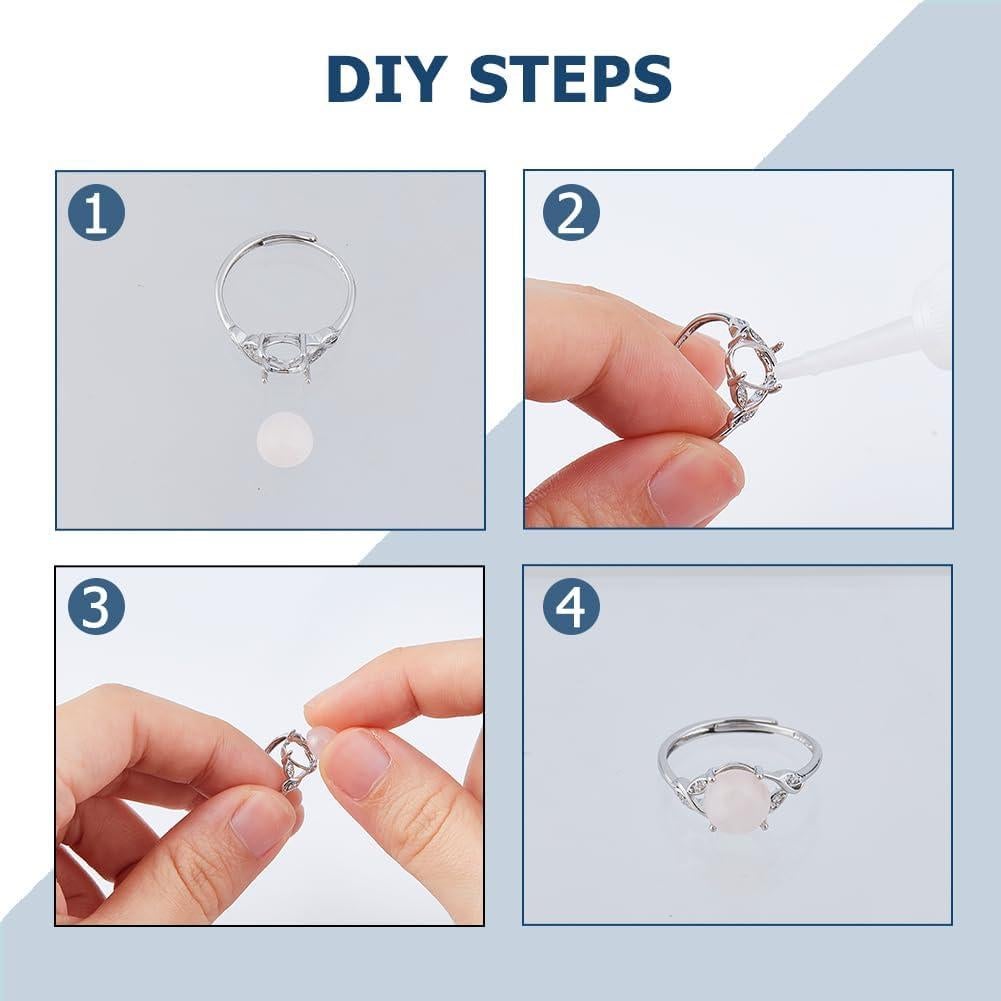 DIY STEPS

1

2

3

4