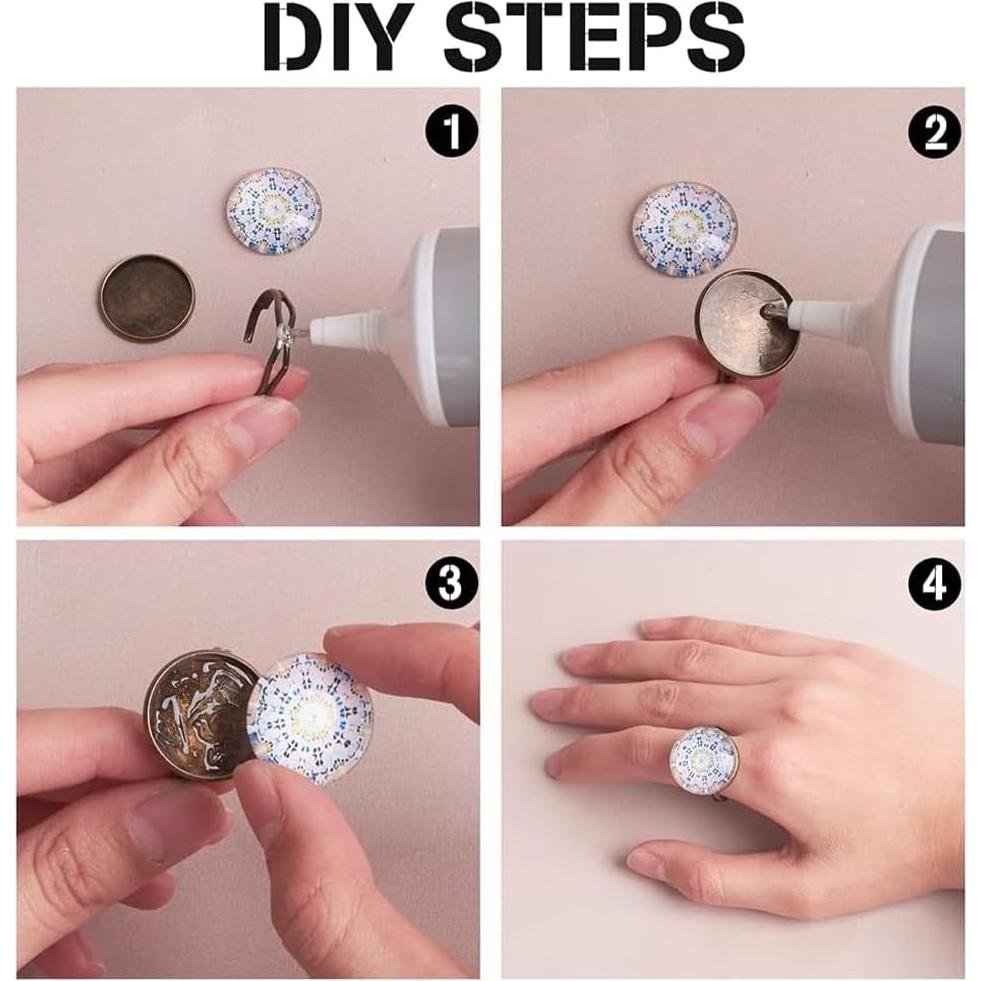 DIY STEPS

1

2

3

4