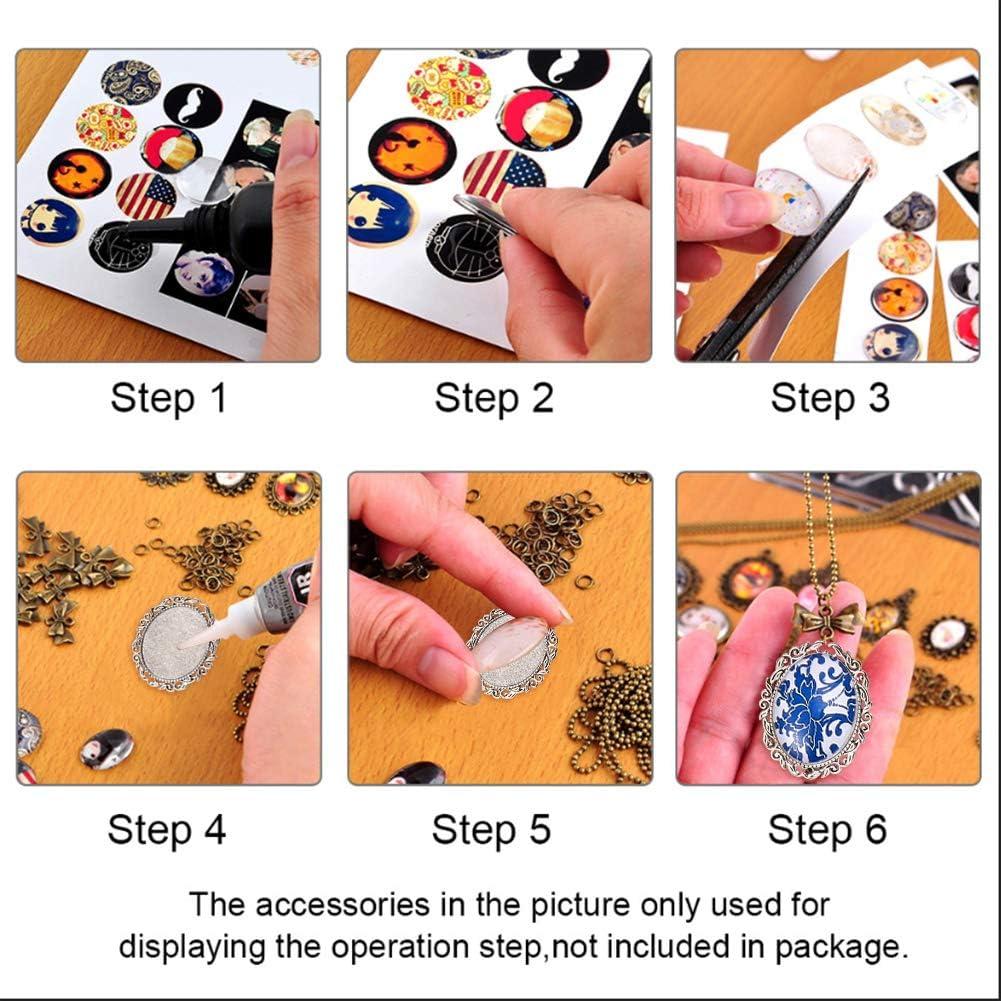 Step 1

Step 2

Step 3

Step 4

Step 5

Step 6

The accessories in the picture only used for displaying the operation step,not included in package.