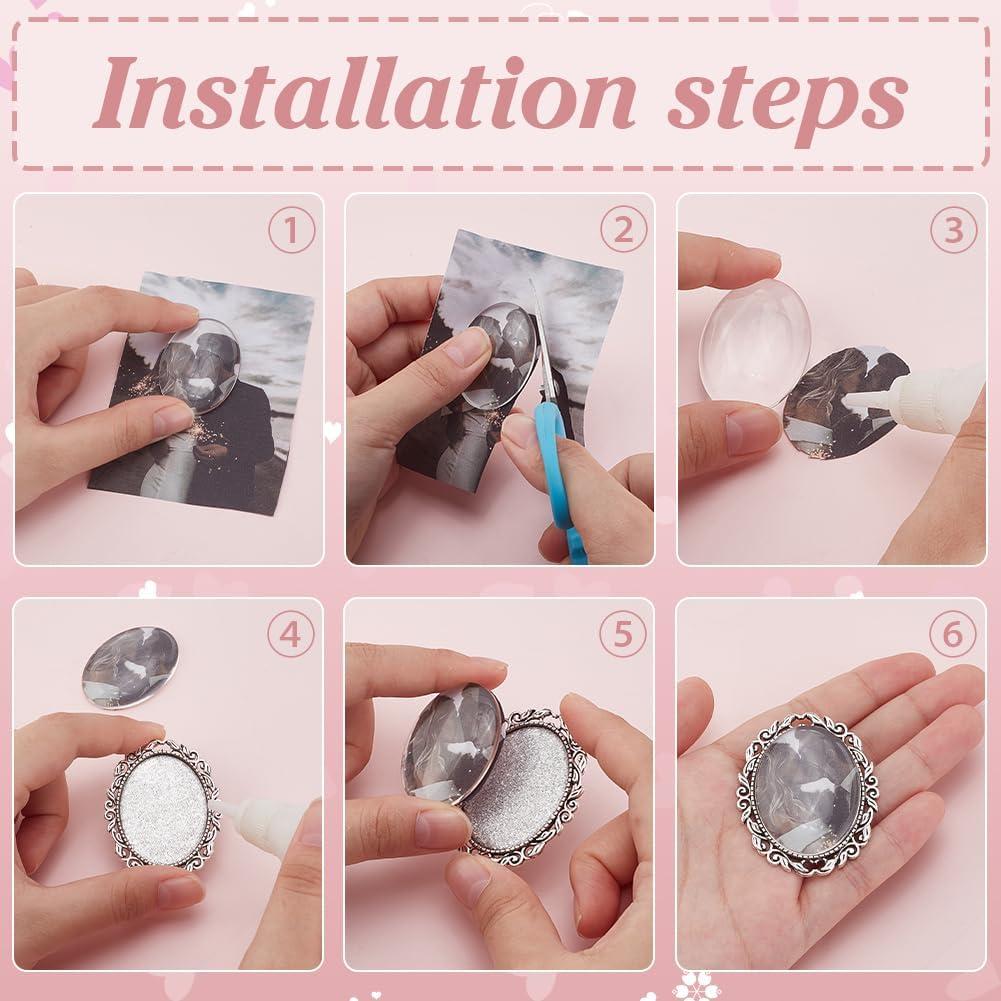 Installation steps

①

②

③

④

⑤

⑥