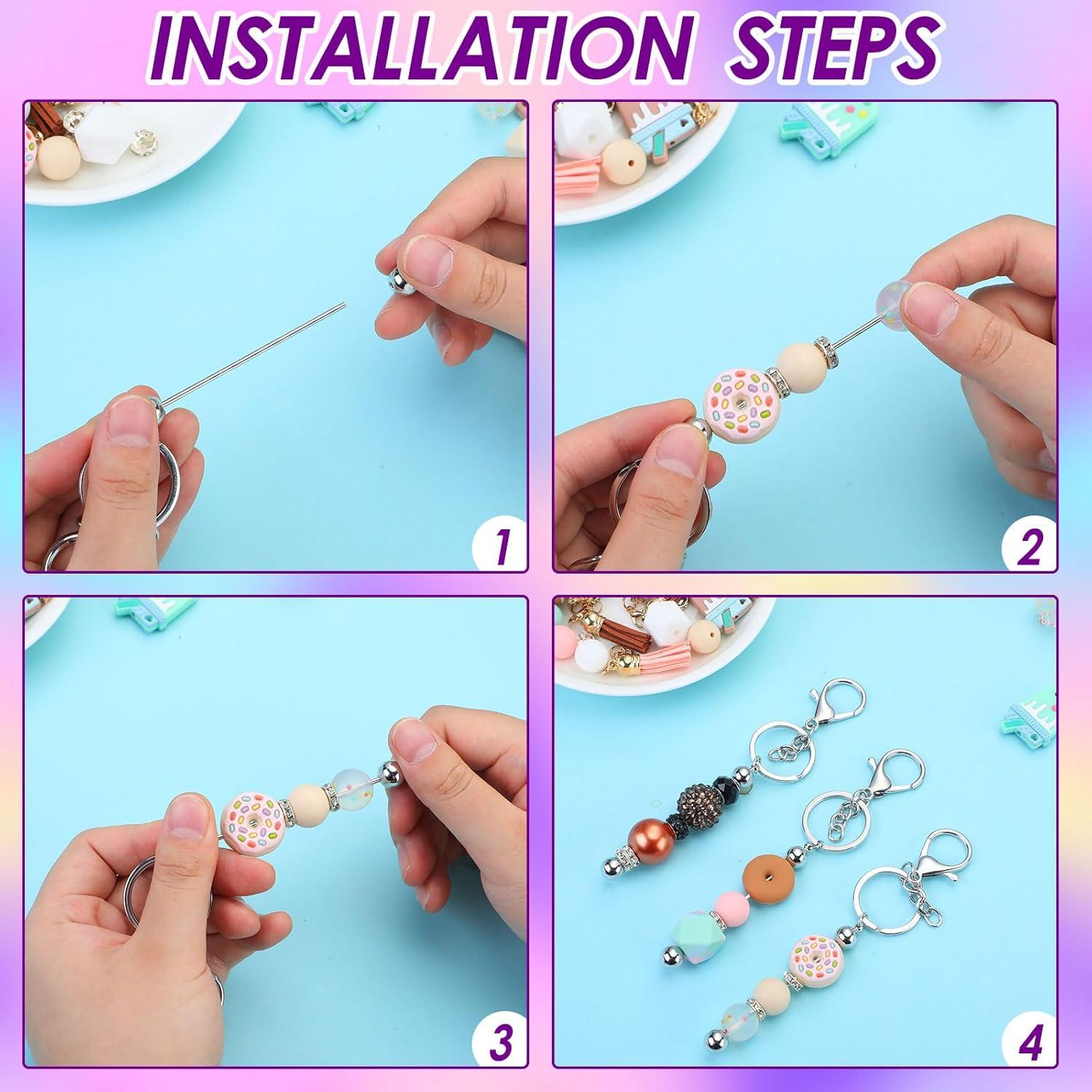 INSTALLATION STEPS

1

2

3

4