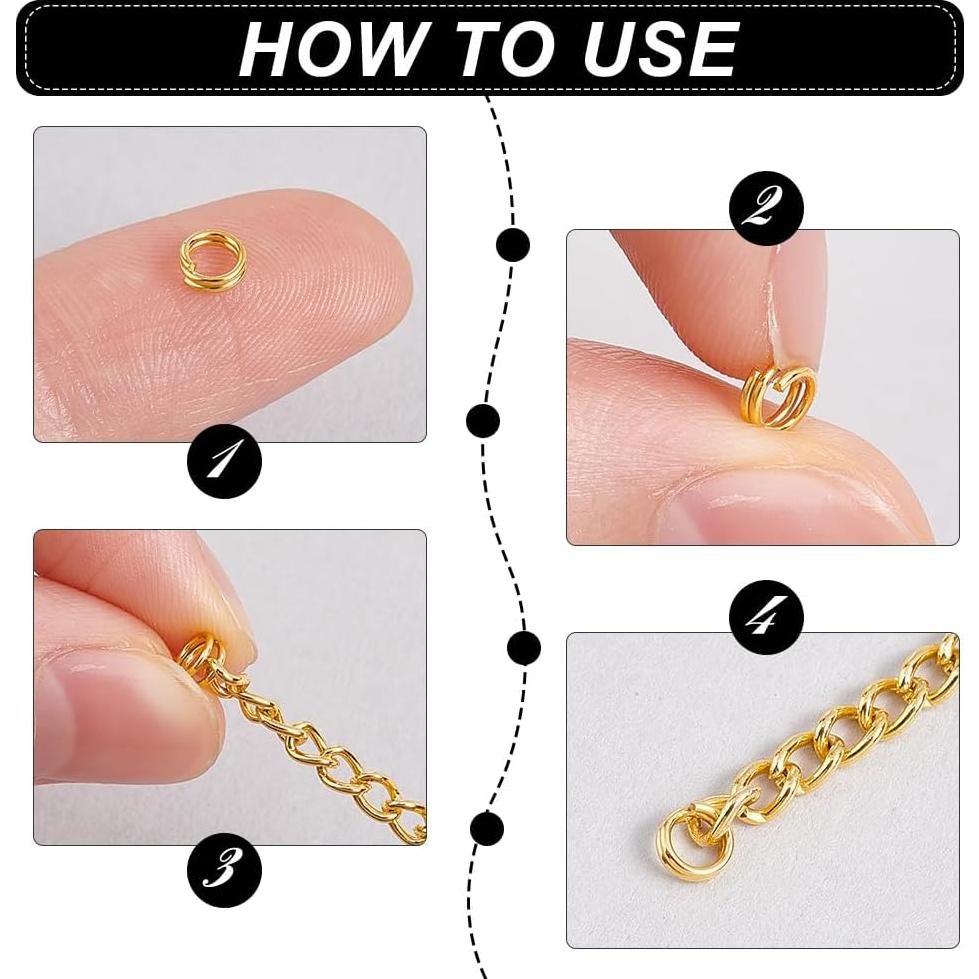 HOW TO USE

1

2

3

4