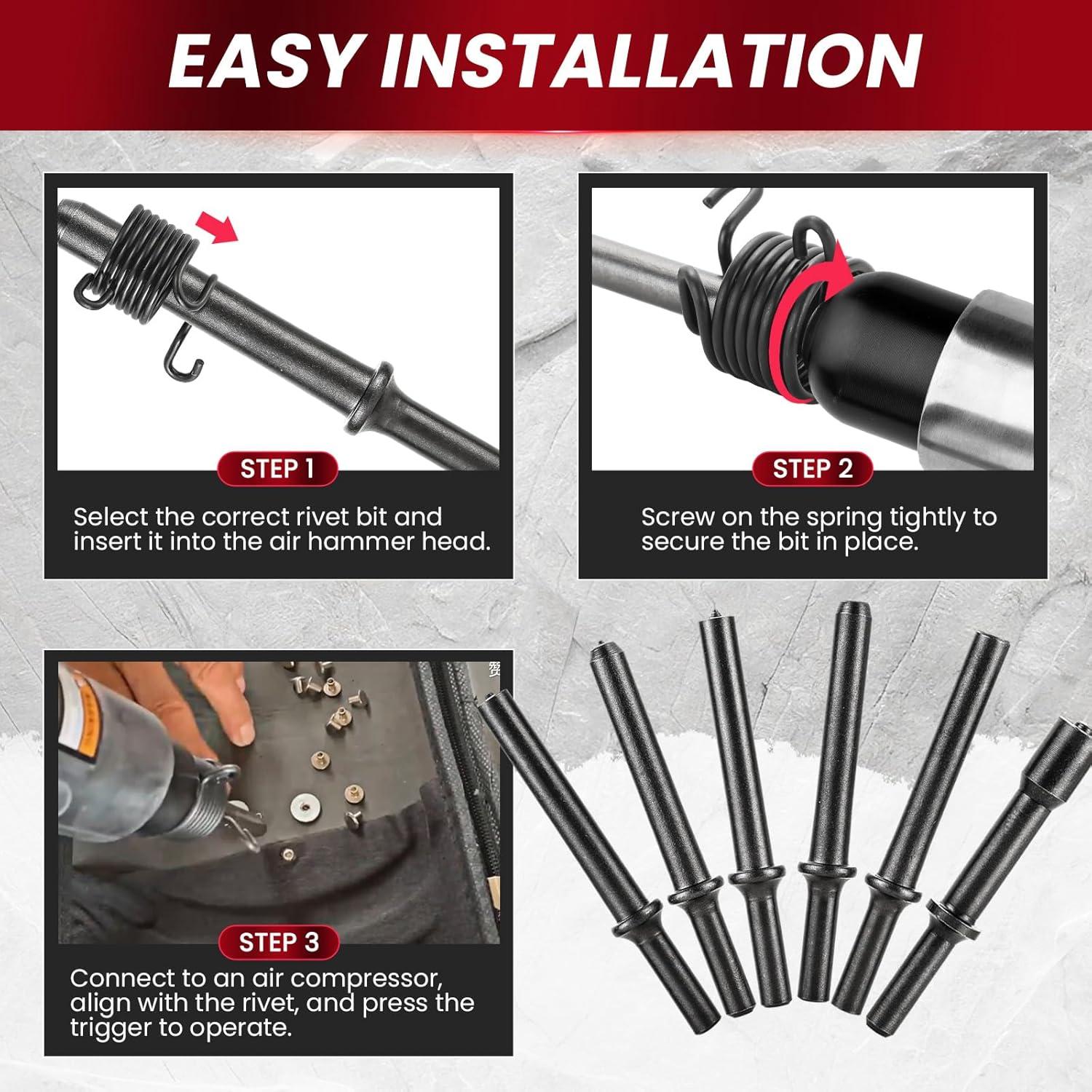 EASY INSTALLATION

STEP 1

Select the correct rivet bit and insert it into the air hammer head.

STEP 2

Screw on the spring tightly to secure the bit in place.

STEP 3

Connect to an air compressor, align with the rivet, and press the trigger to operate.