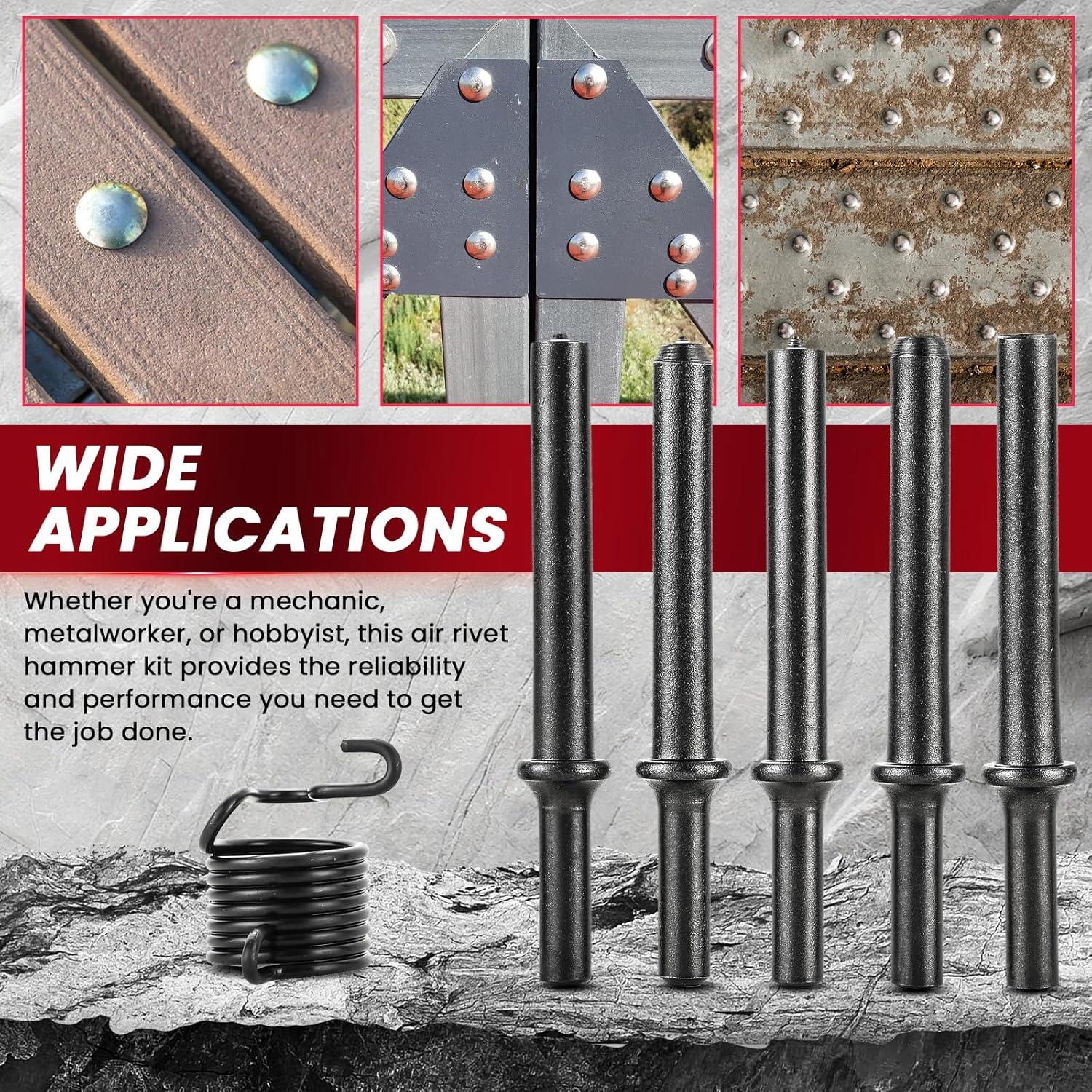 WIDE APPLICATIONS

Whether you're a mechanic, metalworker, or hobbyist, this air rivet hammer kit provides the reliability and performance you need to get the job done.