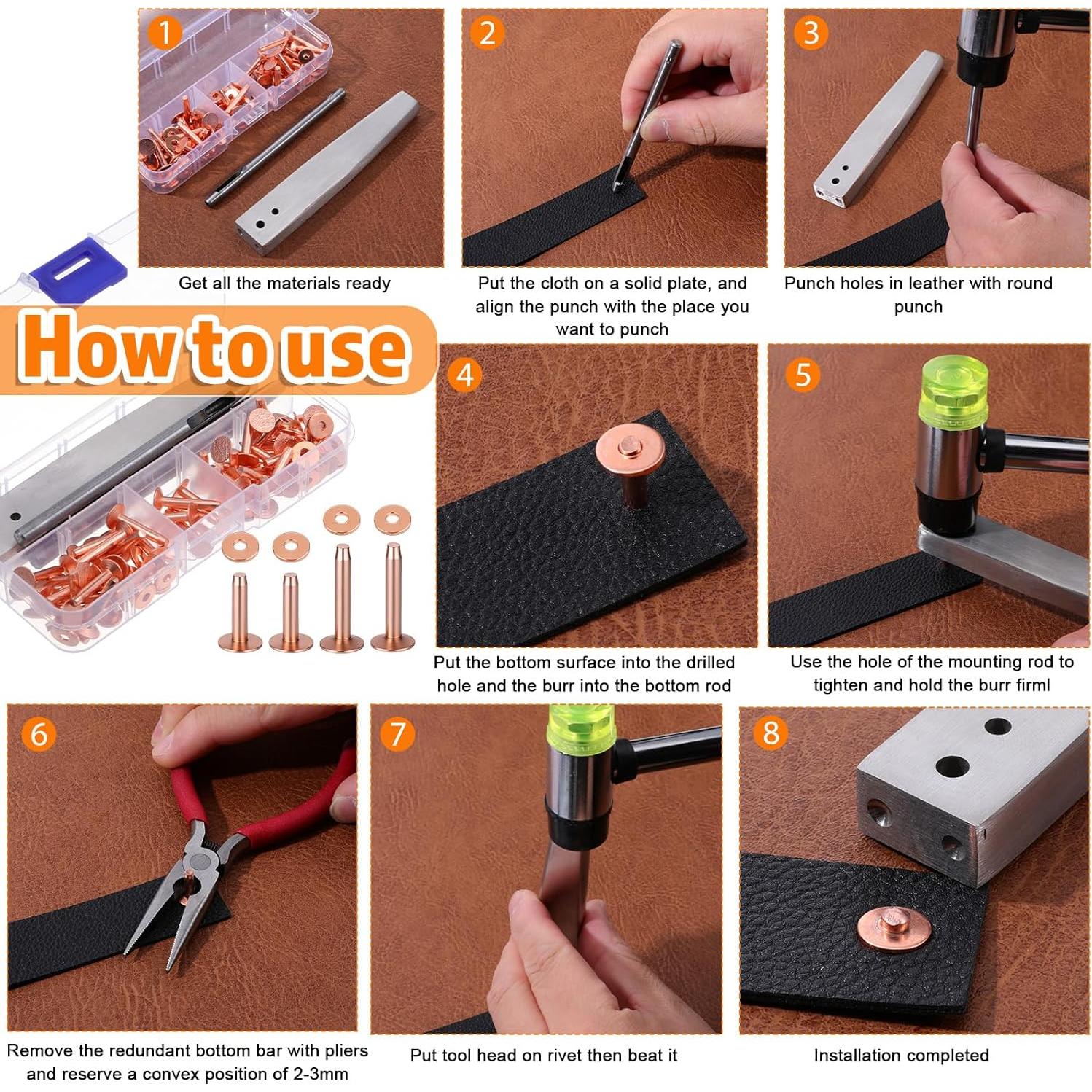 1

Get all the materials ready

2

Put the cloth on a solid plate, and align the punch with the place you want to punch

3

Punch holes in leather with round punch

How to use

4

Put the bottom surface into the drilled hole and the burr into the bottom rod

5

Use the hole of the mounting rod to tighten and hold the burr firml

6

Remove the redundant bottom bar with pliers and reserve a convex position of 2-3mm

7

Put tool head on rivet then beat it

8

Installation completed