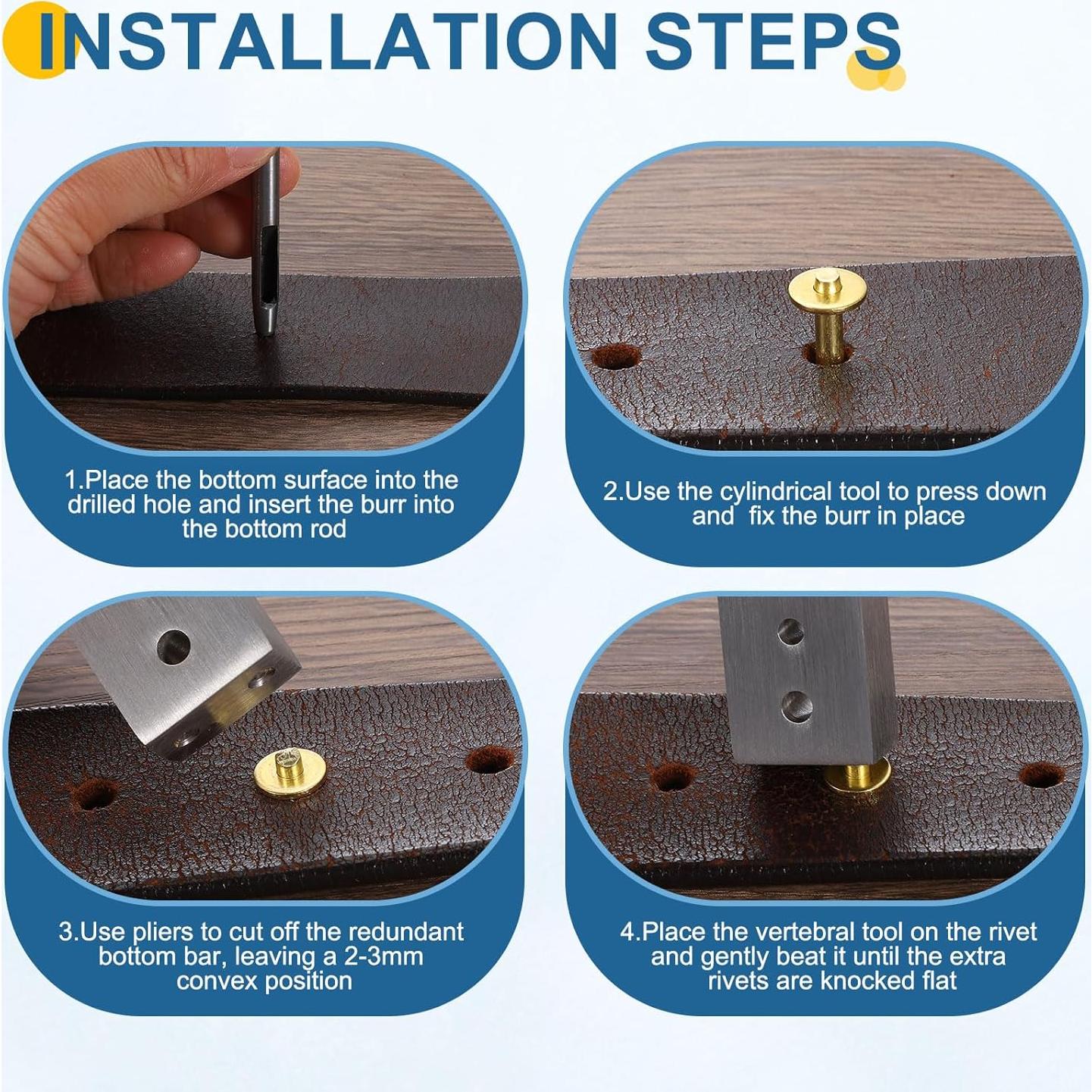 INSTALLATION STEPS

1.Place the bottom surface into the drilled hole and insert the burr into the bottom rod

2.Use the cylindrical tool to press down and fix the burr in place

3.Use pliers to cut off the redundant bottom bar, leaving a 2-3mm convex position

4.Place the vertebral tool on the rivet and gently beat it until the extra rivets are knocked flat